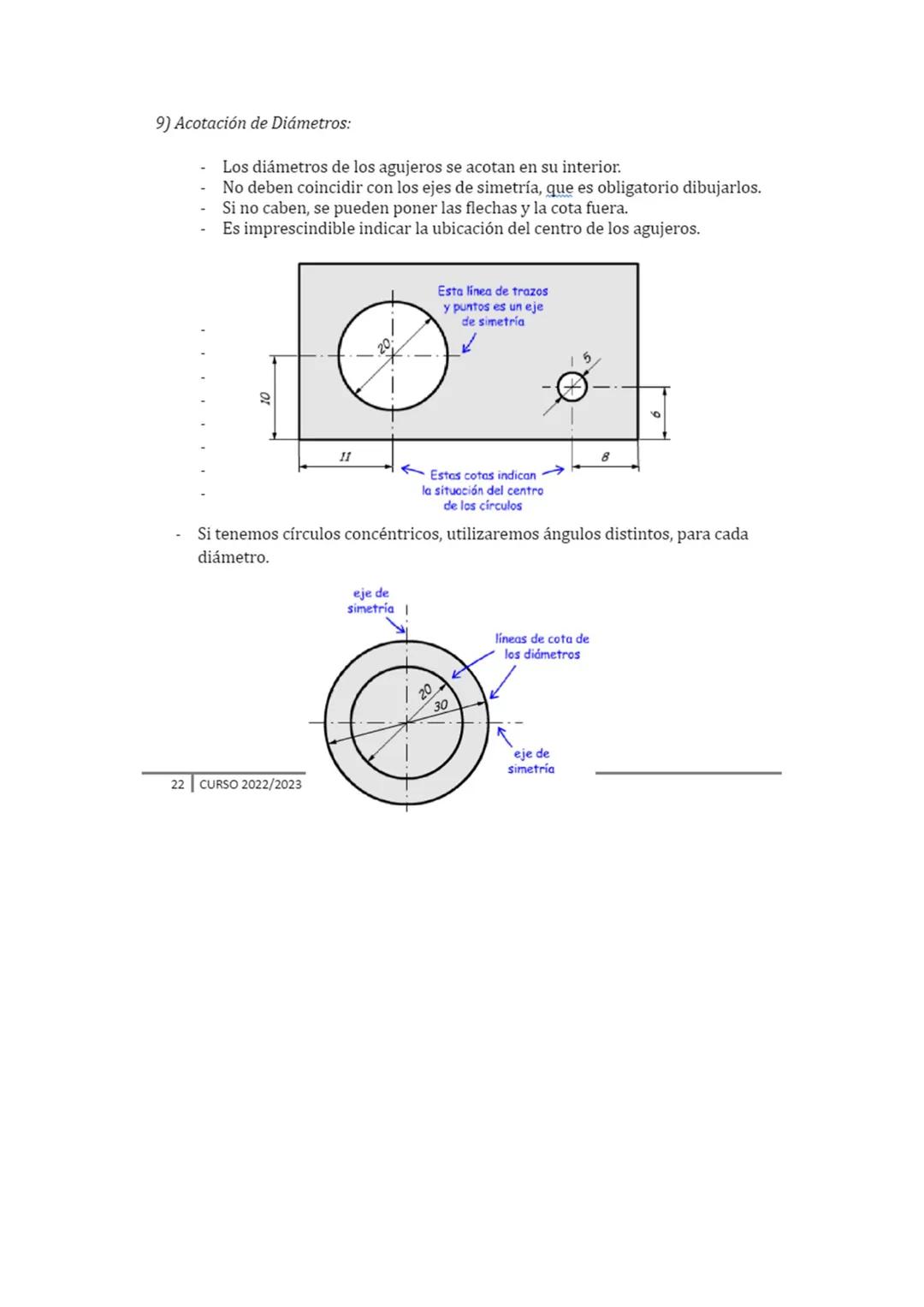 9) Acotación de Diámetros:

- Los diámetros de los agujeros se acotan en su interior.
- No deben coincidir con los ejes de simetría, que es obligatorio dibujarlos.
- Si no caben, se pueden poner las flechas y la cota fuera.
- Es imprescindible indicar la ubicación del centro de los agujeros.

Esta línea de trazos y puntos es un eje de simetría

20

5

10

6

11

8

Estas cotas indican la situación del centro de los círculos

-
-
-
-
-
-
-
-

- Si tenemos círculos concéntricos, utilizaremos ángulos distintos, para cada diámetro.

eje de simetría

líneas de cota de los diámetros

20

30

eje de simetría

22 | CURSO 2022/2023