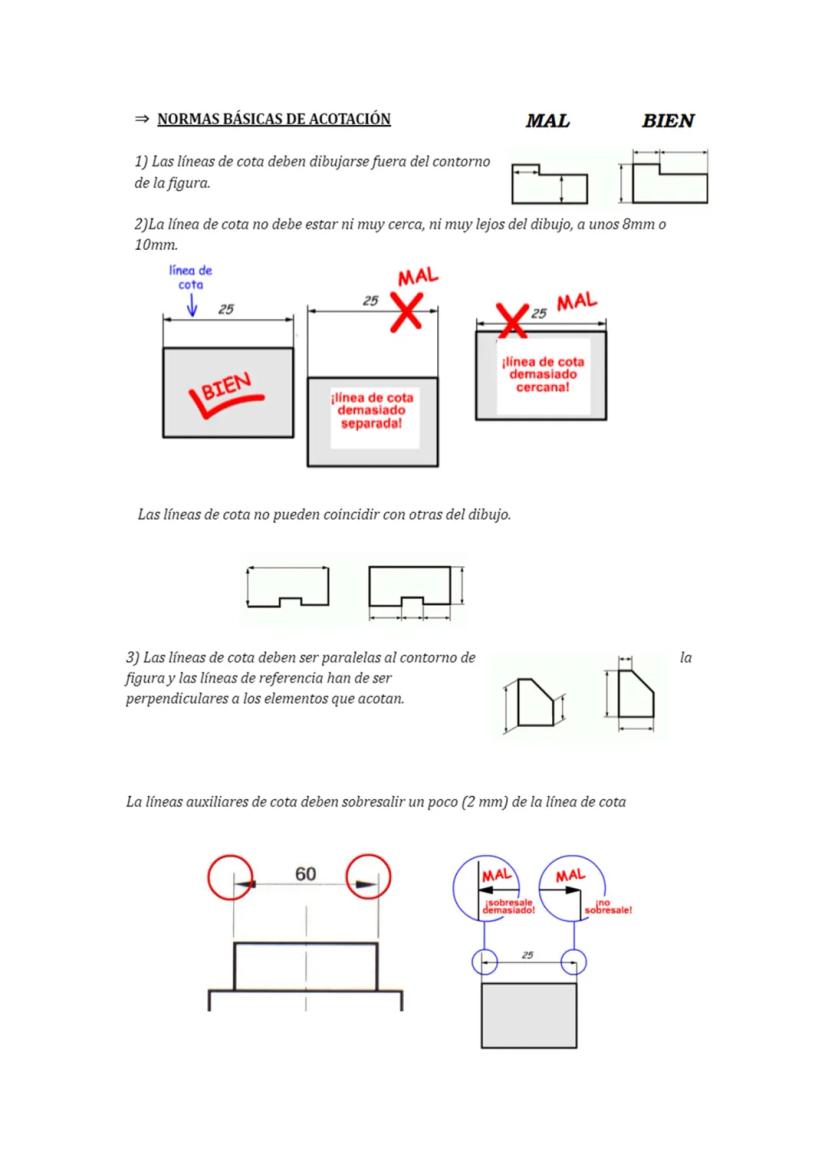 ⇒ NORMAS BÁSICAS DE ACOTACIÓN

MAL BIEN

1) Las líneas de cota deben dibujarse fuera del contorno de la figura.

2)La línea de cota no debe estar ni muy cerca, ni muy lejos del dibujo, a unos 8mm o 10mm.

línea de cota

25

BIEN

25

MAL

¡línea de cota demasiado separada!

25

MAL

¡línea de cota demasiado cercana!

Las líneas de cota no pueden coincidir con otras del dibujo.

3) Las líneas de cota deben ser paralelas al contorno de la figura y las líneas de referencia han de ser perpendiculares a los elementos que acotan.

La líneas auxiliares de cota deben sobresalir un poco (2 mm) de la línea de cota

60

MAL

¡sobresale demasiado!

MAL

¡no sobresale!

25