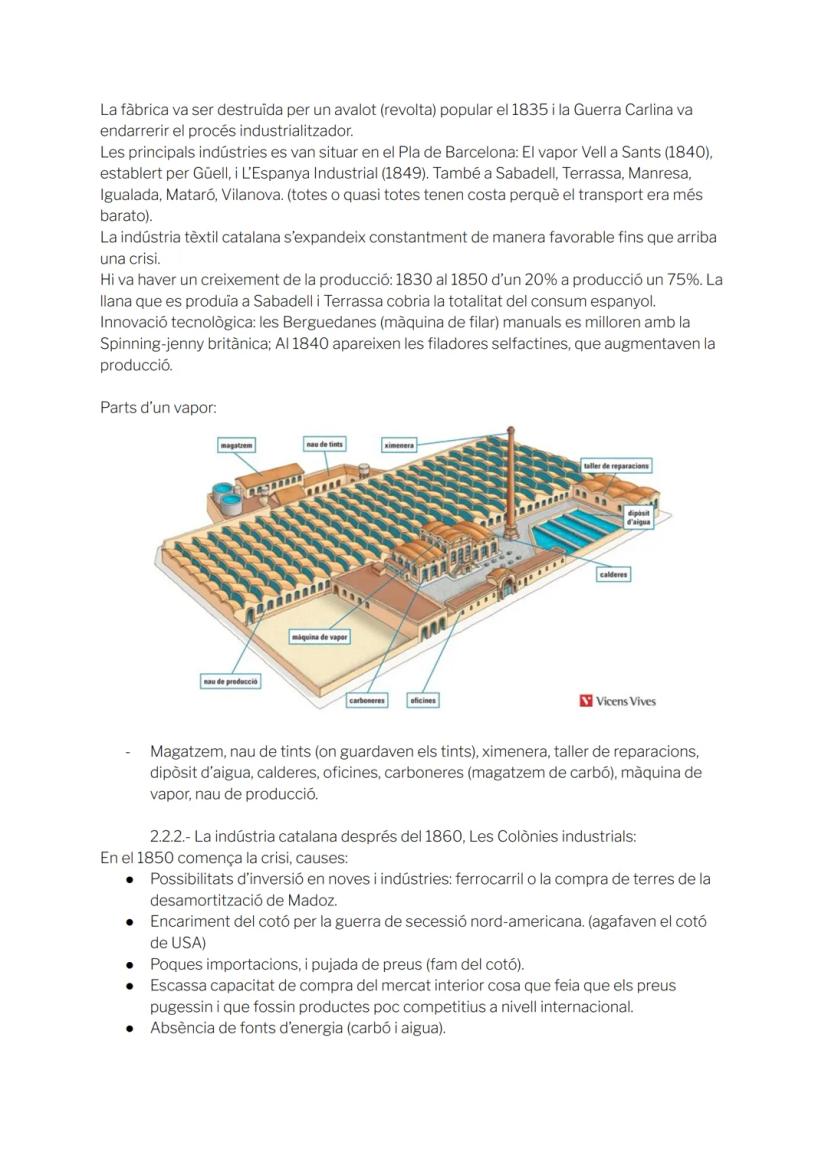 La fàbrica va ser destruïda per un avalot (revolta) popular el 1835 i la Guerra Carlina va endarrerir el procés industrialitzador.
Les principals indústries es van situar en el Pla de Barcelona: El vapor Vell a Sants (1840), establert per Güell, i L'Espanya Industrial (1849). També a Sabadell, Terrassa, Manresa, Igualada, Mataró, Vilanova. (totes o quasi totes tenen costa perquè el transport era més barato).
La indústria tèxtil catalana s'expandeix constantment de manera favorable fins que arriba una crisi.
Hi va haver un creixement de la producció: 1830 al 1850 d'un 20% a producció un 75%. La llana que es produïa a Sabadell i Terrassa cobria la totalitat del consum espanyol.
Innovació tecnològica: les Berguedanes (màquina de filar) manuals es milloren amb la Spinning-jenny britànica; Al 1840 apareixen les filadores selfactines, que augmentaven la producció.

Parts d'un vapor:

magatzem
nau de tints
ximenera
taller de reparacions
dipòsit d'aigua
calderes
màquina de vapor
nau de producció
carboneres
oficines
Vicens Vives

- Magatzem, nau de tints (on guardaven els tints), ximenera, taller de reparacions, dipòsit d'aigua, calderes, oficines, carboneres (magatzem de carbó), màquina de vapor, nau de producció.

2.2.2.- La indústria catalana després del 1860, Les Colònies industrials:
En el 1850 comença la crisi, causes:
● Possibilitats d'inversió en noves i indústries: ferrocarril o la compra de terres de la desamortització de Madoz.
● Encariment del cotó per la guerra de secessió nord-americana. (agafaven el cotó de USA)
● Poques importacions, i pujada de preus (fam del cotó).
● Escassa capacitat de compra del mercat interior cosa que feia que els preus pugessin i que fossin productes poc competitius a nivell internacional.
● Absència de fonts d'energia (carbó i aigua).