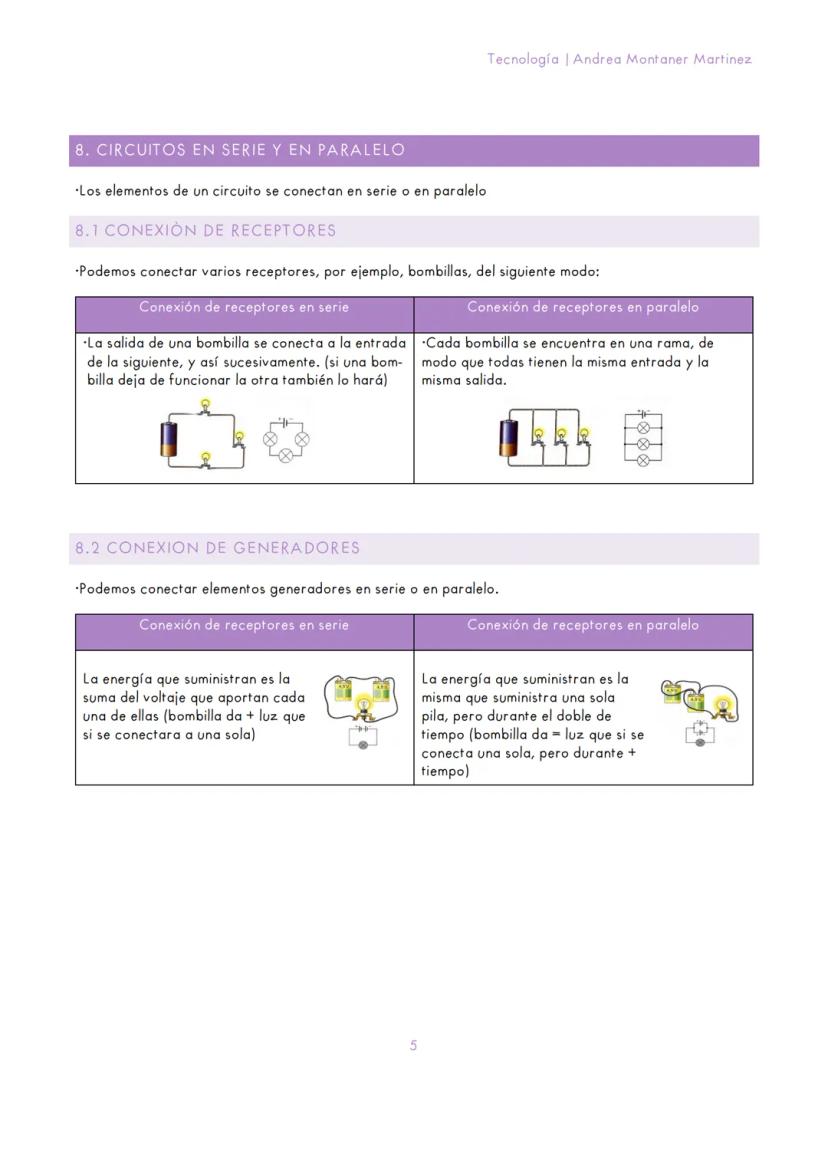 Tecnología | Andrea Montaner Martinez

8. CIRCUITOS EN SERIE Y EN PARALELO

·Los elementos de un circuito se conectan en serie o en paralelo

8.1 CONEXIÒN DE RECEPTORES

·Podemos conectar varios receptores, por ejemplo, bombillas, del siguiente modo:

| Conexión de receptores en serie | Conexión de receptores en paralelo |
|---|---|
| ·La salida de una bombilla se conecta a la entrada de la siguiente, y así sucesivamente. (si una bombilla deja de funcionar la otra también lo hará) | ·Cada bombilla se encuentra en una rama, de modo que todas tienen la misma entrada y la misma salida. |

8.2 CONEXION DE GENERADORES

·Podemos conectar elementos generadores en serie o en paralelo.

| Conexión de receptores en serie | Conexión de receptores en paralelo |
|---|---|
| La energía que suministran es la suma del voltaje que aportan cada una de ellas (bombilla da + luz que si se conectara a una sola) | La energía que suministran es la misma que suministra una sola pila, pero durante el doble de tiempo (bombilla da = luz que si se conecta una sola, pero durante + tiempo) |

5