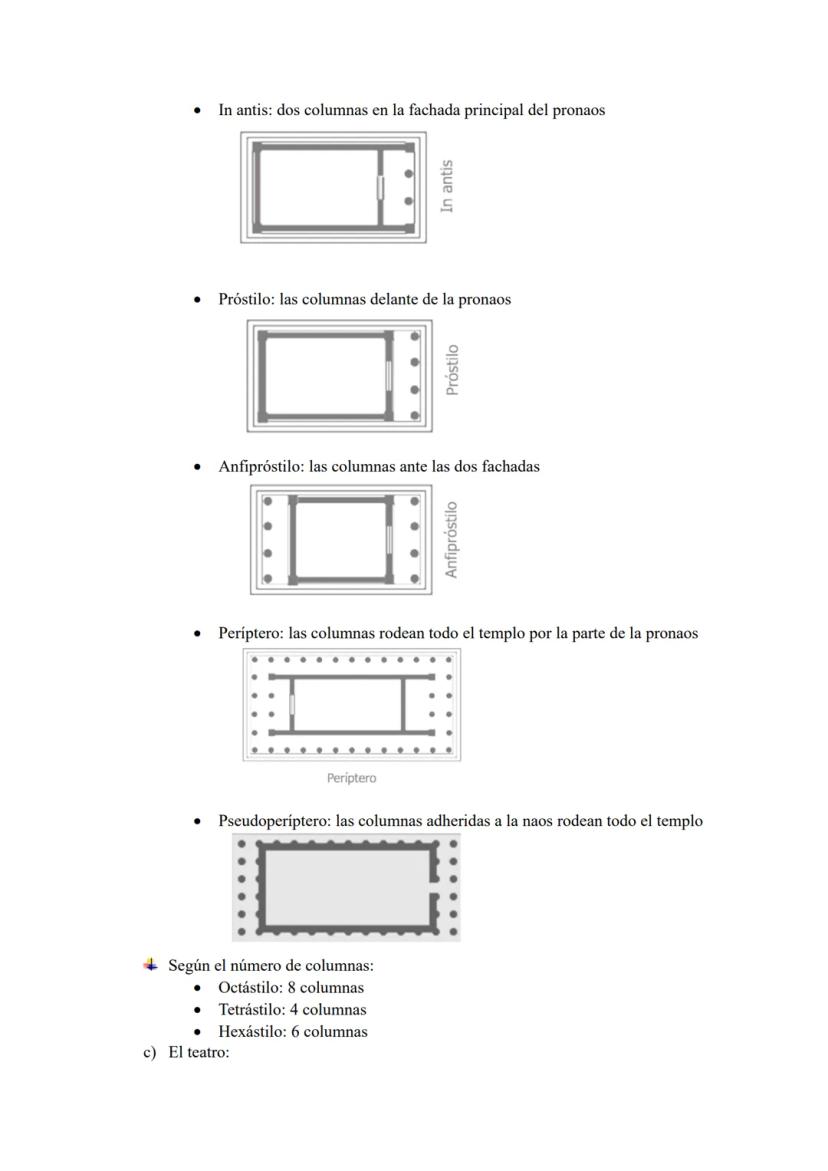 • In antis: dos columnas en la fachada principal del pronaos

In antis

• Próstilo: las columnas delante de la pronaos

Próstilo

• Anfipróstilo: las columnas ante las dos fachadas

Anfipróstilo

• Períptero: las columnas rodean todo el templo por la parte de la pronaos

Períptero

• Pseudoperíptero: las columnas adheridas a la naos rodean todo el templo

Según el número de columnas:
• Octástilo: 8 columnas
• Tetrástilo: 4 columnas
• Hexástilo: 6 columnas

c) El teatro: