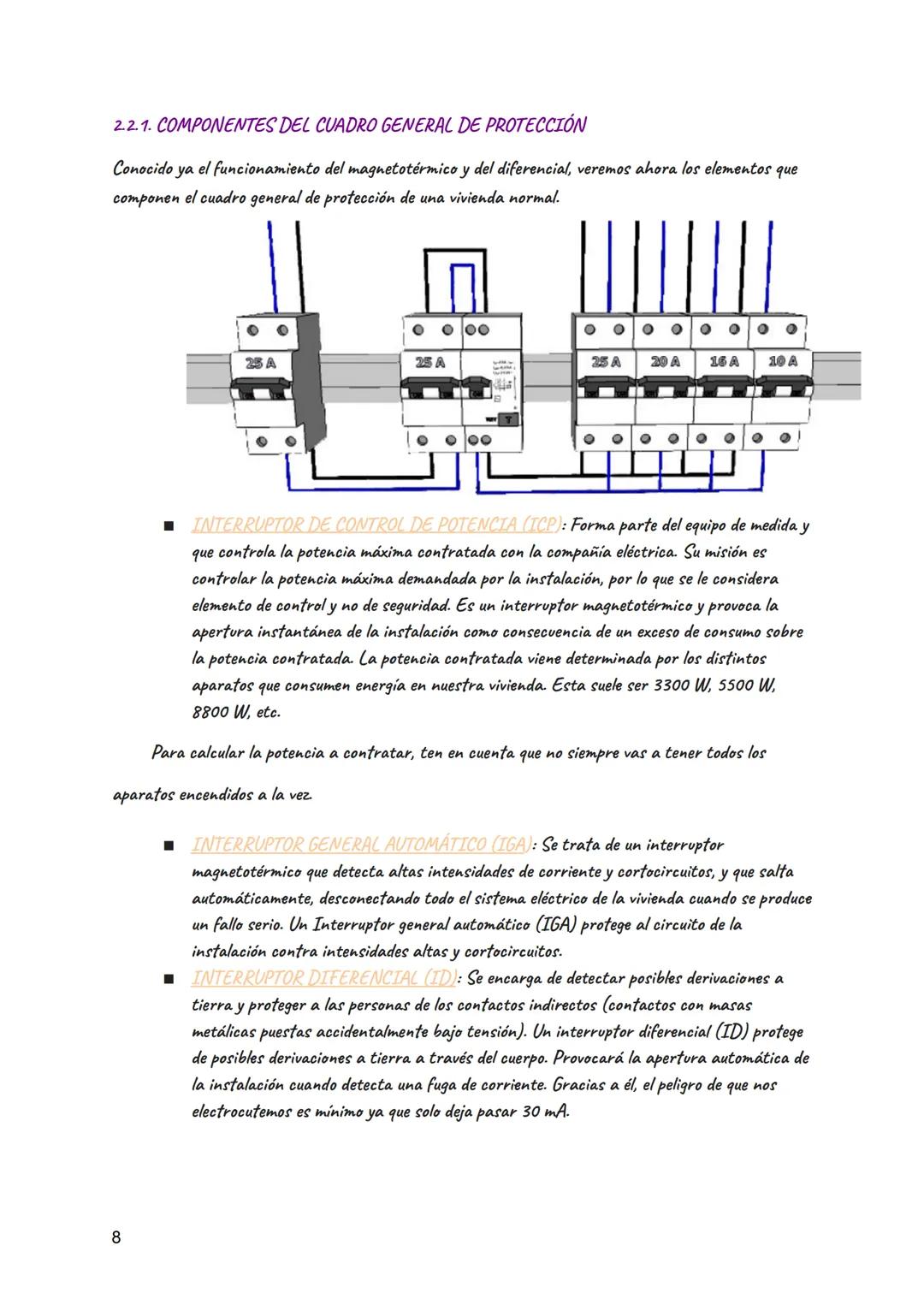 2.2.1. COMPONENTES DEL CUADRO GENERAL DE PROTECCIÓN

Conocido ya el funcionamiento del magnetotérmico y del diferencial, veremos ahora los elementos que componen el cuadro general de protección de una vivienda normal.

25 A

25 A

T

25 A

20 A

16 A

10 A

■ INTERRUPTOR DE CONTROL DE POTENCIA (ICP): Forma parte del equipo de medida y que controla la potencia máxima contratada con la compañía eléctrica. Su misión es controlar la potencia máxima demandada por la instalación, por lo que se le considera elemento de control y no de seguridad. Es un interruptor magnetotérmico y provoca la apertura instantánea de la instalación como consecuencia de un exceso de consumo sobre la potencia contratada. La potencia contratada viene determinada por los distintos aparatos que consumen energía en nuestra vivienda. Esta suele ser 3300 W, 5500 W, 8800 W, etc.

Para calcular la potencia a contratar, ten en cuenta que no siempre vas a tener todos los aparatos encendidos a la vez.

■ INTERRUPTOR GENERAL AUTOMÁTICO (IGA): Se trata de un interruptor magnetotérmico que detecta altas intensidades de corriente y cortocircuitos, y que salta automáticamente, desconectando todo el sistema eléctrico de la vivienda cuando se produce un fallo serio. Un Interruptor general automático (IGA) protege al circuito de la instalación contra intensidades altas y cortocircuitos.

■ INTERRUPTOR DIFERENCIAL (ID): Se encarga de detectar posibles derivaciones a tierra y proteger a las personas de los contactos indirectos (contactos con masas metálicas puestas accidentalmente bajo tensión). Un interruptor diferencial (ID) protege de posibles derivaciones a tierra a través del cuerpo. Provocará la apertura automática de la instalación cuando detecta una fuga de corriente. Gracias a él, el peligro de que nos electrocutemos es mínimo ya que solo deja pasar 30 mA.

8