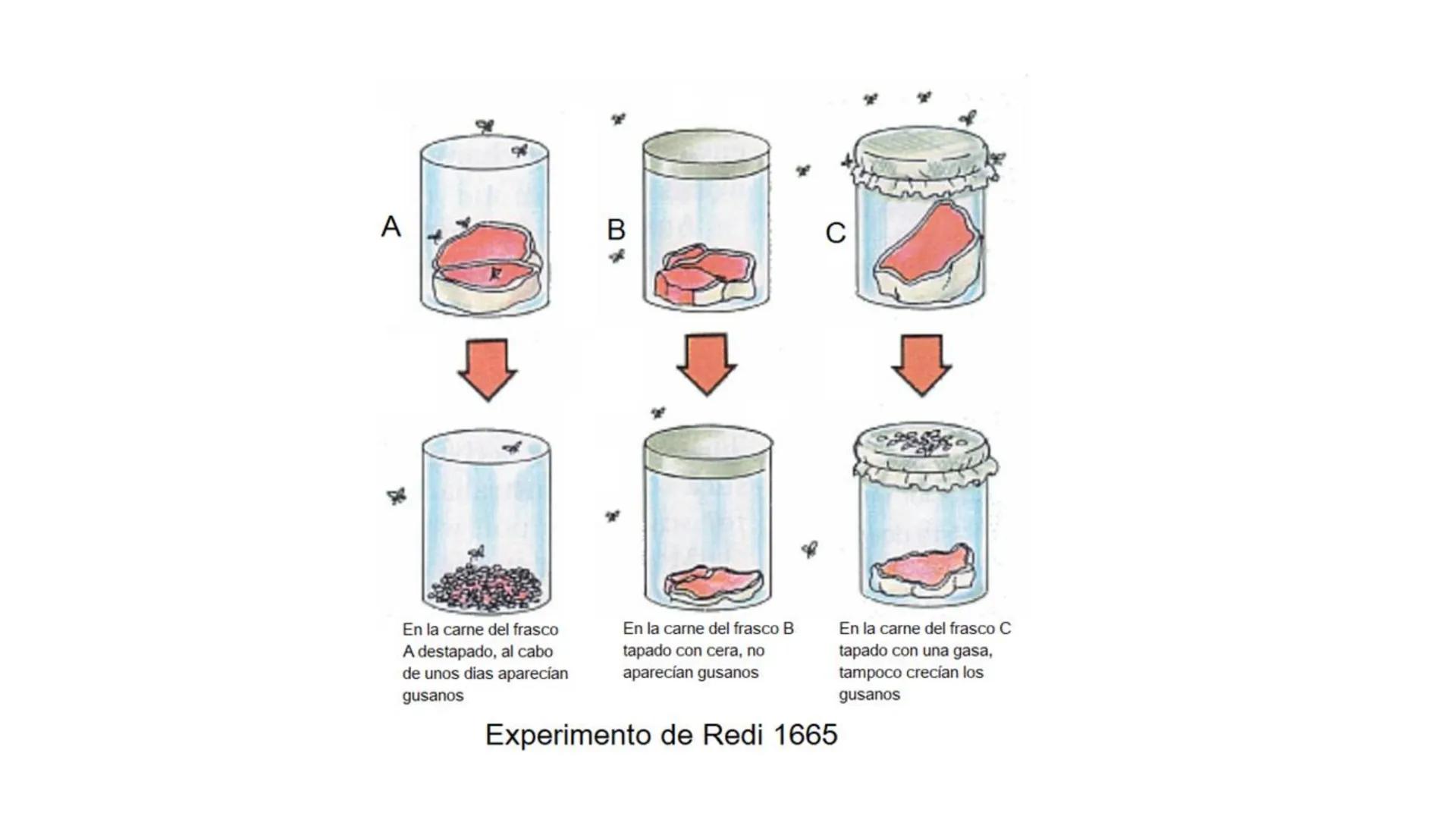 A

B

C

En la carne del frasco A destapado, al cabo de unos dias aparecían gusanos

En la carne del frasco B tapado con cera, no aparecían gusanos

En la carne del frasco C tapado con una gasa, tampoco crecían los gusanos

Experimento de Redi 1665