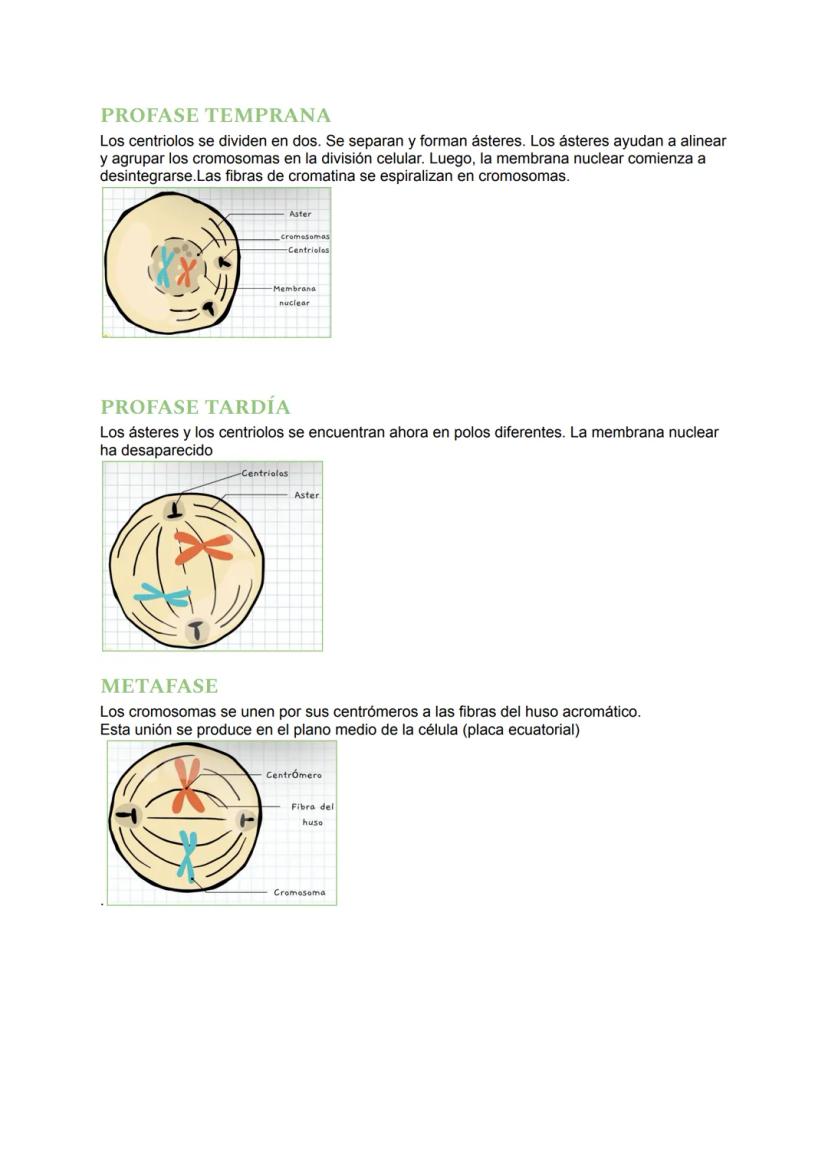 PROFASE TEMPRANA
Los centriolos se dividen en dos. Se separan y forman ásteres. Los ásteres ayudan a alinear y agrupar los cromosomas en la división celular. Luego, la membrana nuclear comienza a desintegrarse.Las fibras de cromatina se espiralizan en cromosomas.

Aster
cromosomas
Centriolos
Membrana nuclear

PROFASE TARDÍA
Los ásteres y los centriolos se encuentran ahora en polos diferentes. La membrana nuclear ha desaparecido

Centriolos
Aster

METAFASE
Los cromosomas se unen por sus centrómeros a las fibras del huso acromático.
Esta unión se produce en el plano medio de la célula (placa ecuatorial)

CentrÓmero
Fibra del huso
Cromosoma
.