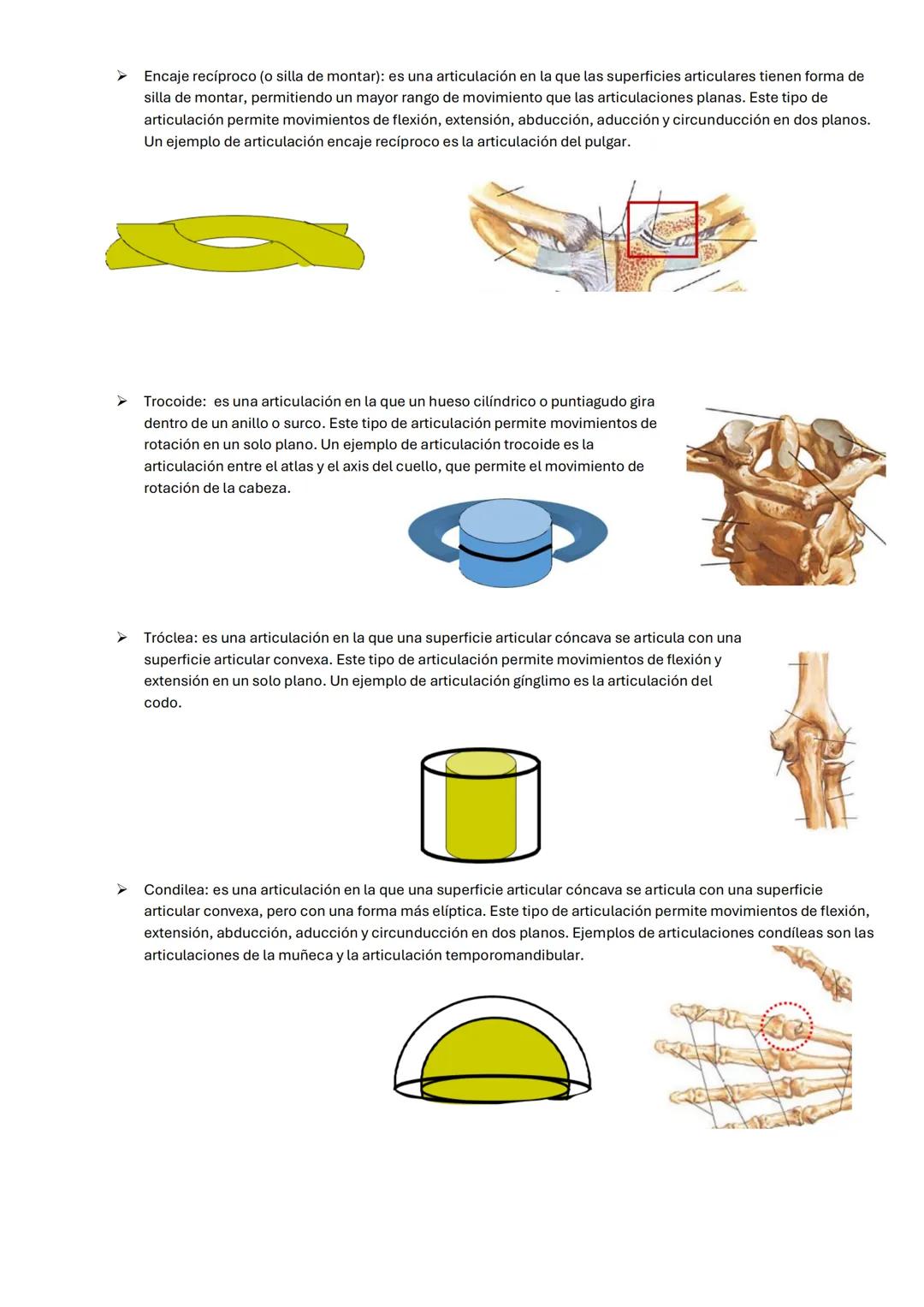 ➢ Encaje recíproco (o silla de montar): es una articulación en la que las superficies articulares tienen forma de silla de montar, permitiendo un mayor rango de movimiento que las articulaciones planas. Este tipo de articulación permite movimientos de flexión, extensión, abducción, aducción y circunducción en dos planos. Un ejemplo de articulación encaje recíproco es la articulación del pulgar.

➢ Trocoide: es una articulación en la que un hueso cilíndrico o puntiagudo gira dentro de un anillo o surco. Este tipo de articulación permite movimientos de rotación en un solo plano. Un ejemplo de articulación trocoide es la articulación entre el atlas y el axis del cuello, que permite el movimiento de rotación de la cabeza.

➢ Tróclea: es una articulación en la que una superficie articular cóncava se articula con una superficie articular convexa. Este tipo de articulación permite movimientos de flexión y extensión en un solo plano. Un ejemplo de articulación gínglimo es la articulación del codo.

➢ Condilea: es una articulación en la que una superficie articular cóncava se articula con una superficie articular convexa, pero con una forma más elíptica. Este tipo de articulación permite movimientos de flexión, extensión, abducción, aducción y circunducción en dos planos. Ejemplos de articulaciones condíleas son las articulaciones de la muñeca y la articulación temporomandibular.