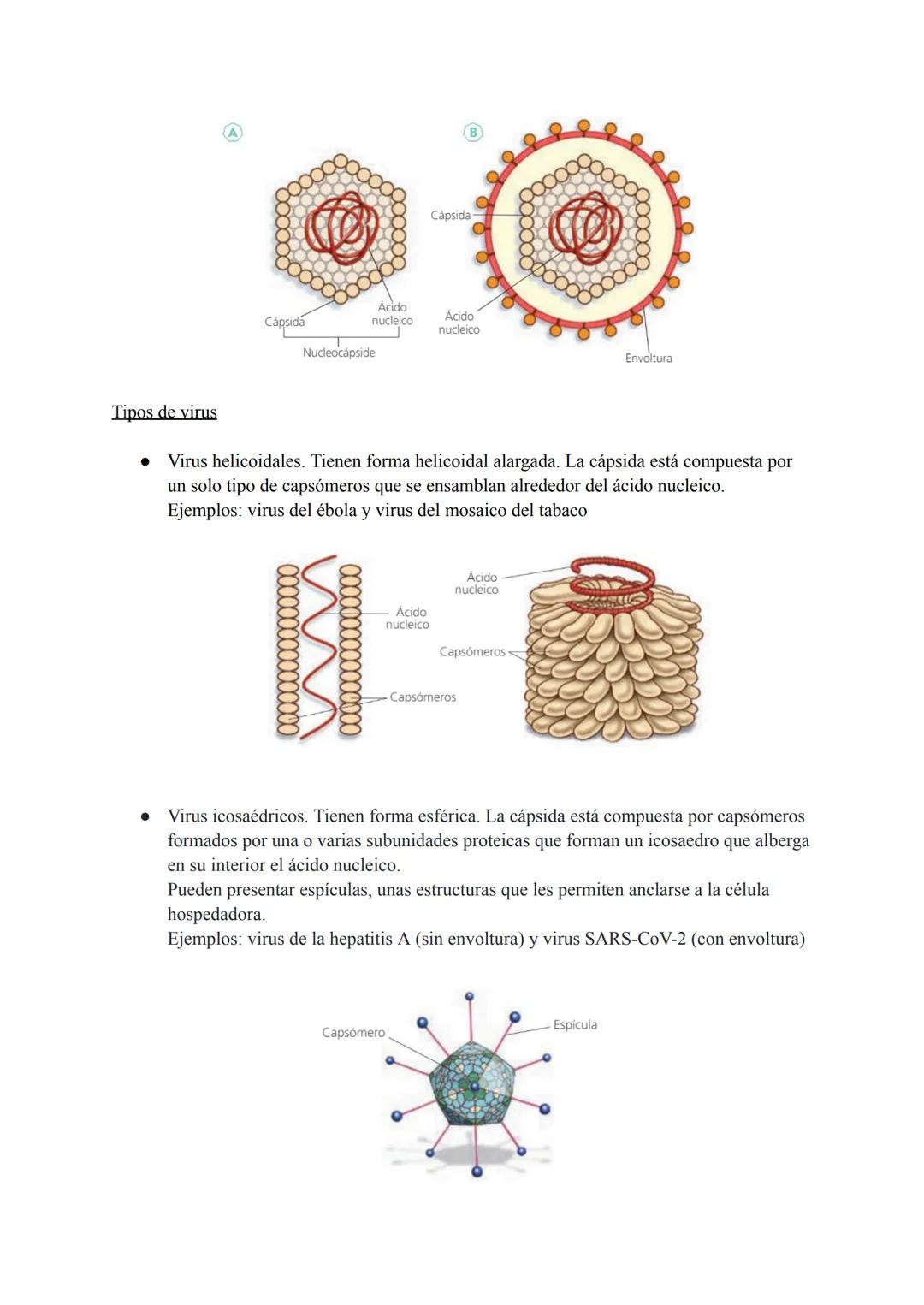 A

Cápsida

Ácido nucleico

Nucleocápside

B

Cápsida

Ácido nucleico

Envoltura

Tipos de virus

● Virus helicoidales. Tienen forma helicoidal alargada. La cápsida está compuesta por un solo tipo de capsómeros que se ensamblan alrededor del ácido nucleico.
Ejemplos: virus del ébola y virus del mosaico del tabaco

Ácido nucleico

Capsómeros

Ácido nucleico

Capsómeros

● Virus icosaédricos. Tienen forma esférica. La cápsida está compuesta por capsómeros formados por una o varias subunidades proteicas que forman un icosaedro que alberga en su interior el ácido nucleico.
Pueden presentar espículas, unas estructuras que les permiten anclarse a la célula hospedadora.
Ejemplos: virus de la hepatitis A (sin envoltura) y virus SARS-CoV-2 (con envoltura)

Capsómero

Espícula