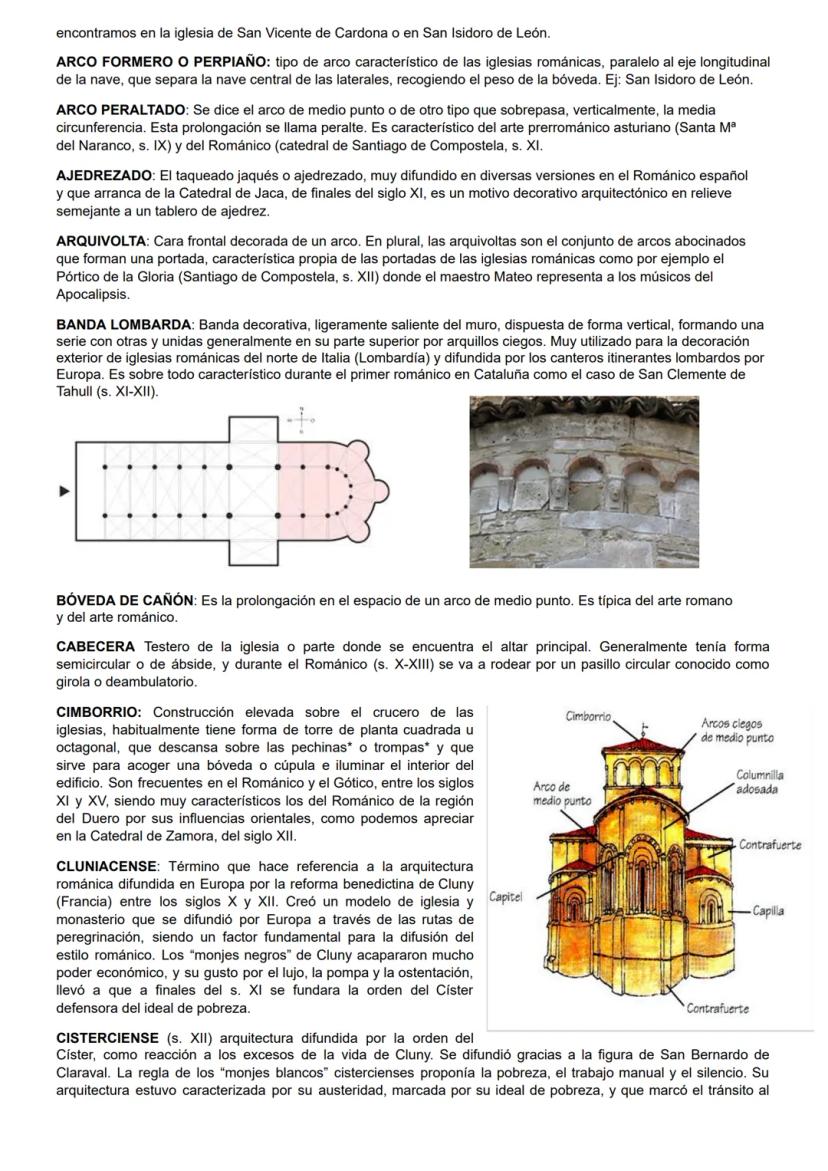 encontramos en la iglesia de San Vicente de Cardona o en San Isidoro de León.

**ARCO FORMERO O PERPIAÑO:** tipo de arco característico de las iglesias románicas, paralelo al eje longitudinal de la nave, que separa la nave central de las laterales, recogiendo el peso de la bóveda. Ej: San Isidoro de León.

**ARCO PERALTADO**: Se dice el arco de medio punto o de otro tipo que sobrepasa, verticalmente, la media circunferencia. Esta prolongación se llama peralte. Es característico del arte prerrománico asturiano (Santa Mª del Naranco, s. IX) y del Románico (catedral de Santiago de Compostela, s. XI.

**AJEDREZADO**: El taqueado jaqués o ajedrezado, muy difundido en diversas versiones en el Románico español y que arranca de la Catedral de Jaca, de finales del siglo XI, es un motivo decorativo arquitectónico en relieve semejante a un tablero de ajedrez.

**ARQUIVOLTA**: Cara frontal decorada de un arco. En plural, las arquivoltas son el conjunto de arcos abocinados que forman una portada, característica propia de las portadas de las iglesias románicas como por ejemplo el Pórtico de la Gloria (Santiago de Compostela, s. XII) donde el maestro Mateo representa a los músicos del Apocalipsis.

**BANDA LOMBARDA**: Banda decorativa, ligeramente saliente del muro, dispuesta de forma vertical, formando una serie con otras y unidas generalmente en su parte superior por arquillos ciegos. Muy utilizado para la decoración exterior de iglesias románicas del norte de Italia (Lombardía) y difundida por los canteros itinerantes lombardos por Europa. Es sobre todo característico durante el primer románico en Cataluña como el caso de San Clemente de Tahull (s. XI-XII).

**BÓVEDA DE CAÑÓN**: Es la prolongación en el espacio de un arco de medio punto. Es típica del arte romano y del arte románico.

**CABECERA** Testero de la iglesia o parte donde se encuentra el altar principal. Generalmente tenía forma semicircular o de ábside, y durante el Románico (s. X-XIII) se va a rodear por un pasillo circular conocido como girola o deambulatorio.

**CIMBORRIO:** Construcción elevada sobre el crucero de las iglesias, habitualmente tiene forma de torre de planta cuadrada u octagonal, que descansa sobre las pechinas* o trompas* y que sirve para acoger una bóveda o cúpula e iluminar el interior del edificio. Son frecuentes en el Románico y el Gótico, entre los siglos XI y XV, siendo muy característicos los del Románico de la región del Duero por sus influencias orientales, como podemos apreciar en la Catedral de Zamora, del siglo XII.

**CLUNIACENSE**: Término que hace referencia a la arquitectura románica difundida en Europa por la reforma benedictina de Cluny (Francia) entre los siglos X y XII. Creó un modelo de iglesia y monasterio que se difundió por Europa a través de las rutas de peregrinación, siendo un factor fundamental para la difusión del estilo románico. Los "monjes negros" de Cluny acapararon mucho poder económico, y su gusto por el lujo, la pompa y la ostentación, llevó a que a finales del s. XI se fundara la orden del Císter defensora del ideal de pobreza.

Cimborrio
Arcos ciegos de medio punto
Columnilla adosada
Arco de medio punto
Contrafuerte
Capitel
Capilla
Contrafuerte

**CISTERCIENSE** (s. XII) arquitectura difundida por la orden del Císter, como reacción a los excesos de la vida de Cluny. Se difundió gracias a la figura de San Bernardo de Claraval. La regla de los "monjes blancos" cistercienses proponía la pobreza, el trabajo manual y el silencio. Su arquitectura estuvo caracterizada por su austeridad, marcada por su ideal de pobreza, y que marcó el tránsito al