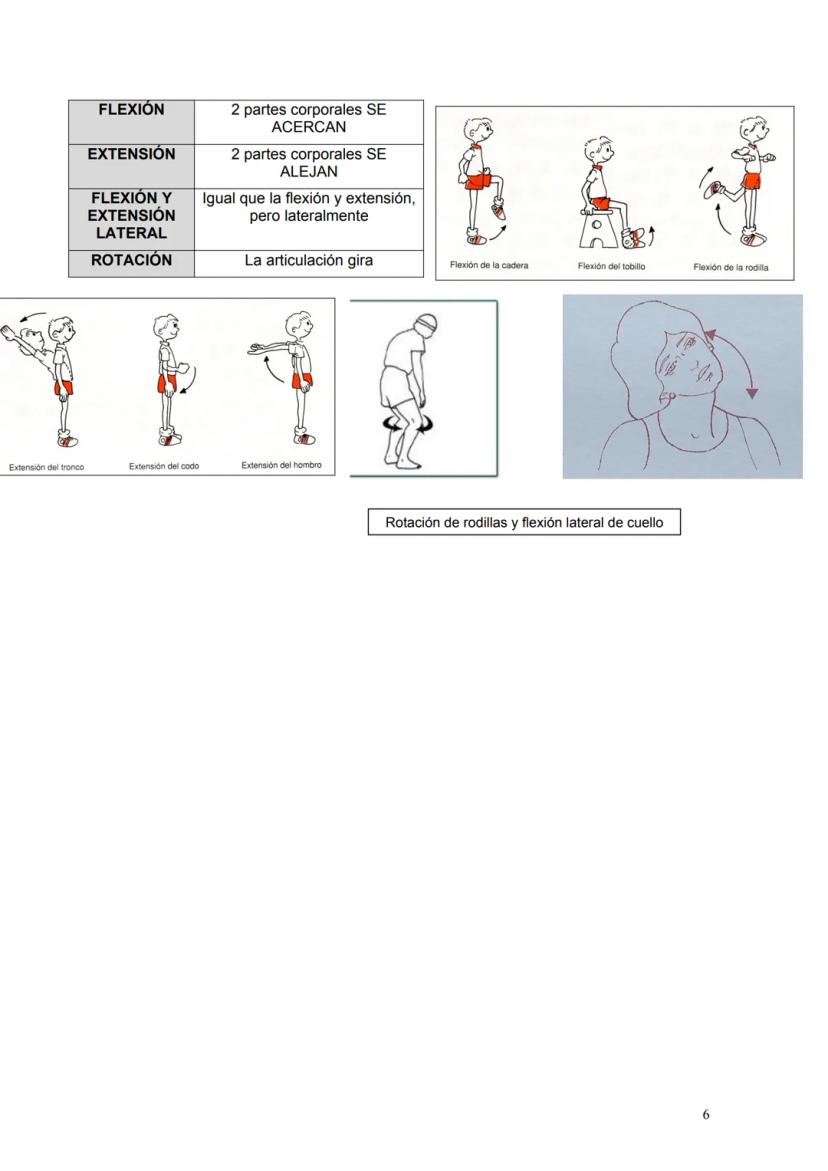 | FLEXIÓN | 2 partes corporales SE ACERCAN |
|---|---|
| EXTENSIÓN | 2 partes corporales SE ALEJAN |
| FLEXIÓN Y EXTENSIÓN LATERAL | Igual que la flexión y extensión, pero lateralmente |
| ROTACIÓN | La articulación gira |

Flexión de la cadera
Flexión del tobillo
Flexión de la rodilla

Extensión del tronco
Extensión del codo
Extensión del hombro

Rotación de rodillas y flexión lateral de cuello

6