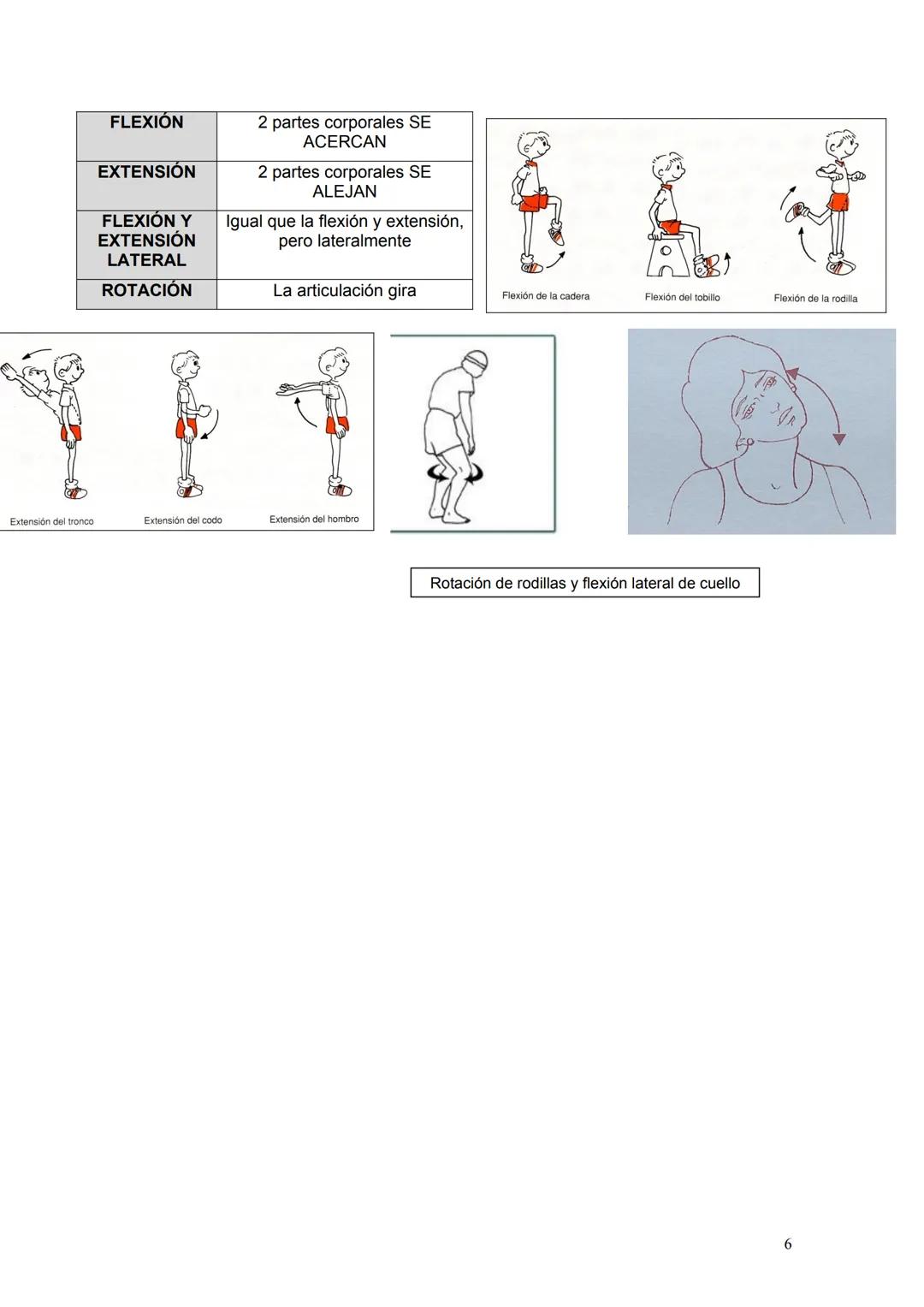 | FLEXIÓN | 2 partes corporales SE ACERCAN |
|---|---|
| EXTENSIÓN | 2 partes corporales SE ALEJAN |
| FLEXIÓN Y EXTENSIÓN LATERAL | Igual que la flexión y extensión, pero lateralmente |
| ROTACIÓN | La articulación gira |

Flexión de la cadera
Flexión del tobillo
Flexión de la rodilla

Extensión del tronco
Extensión del codo
Extensión del hombro

Rotación de rodillas y flexión lateral de cuello

6