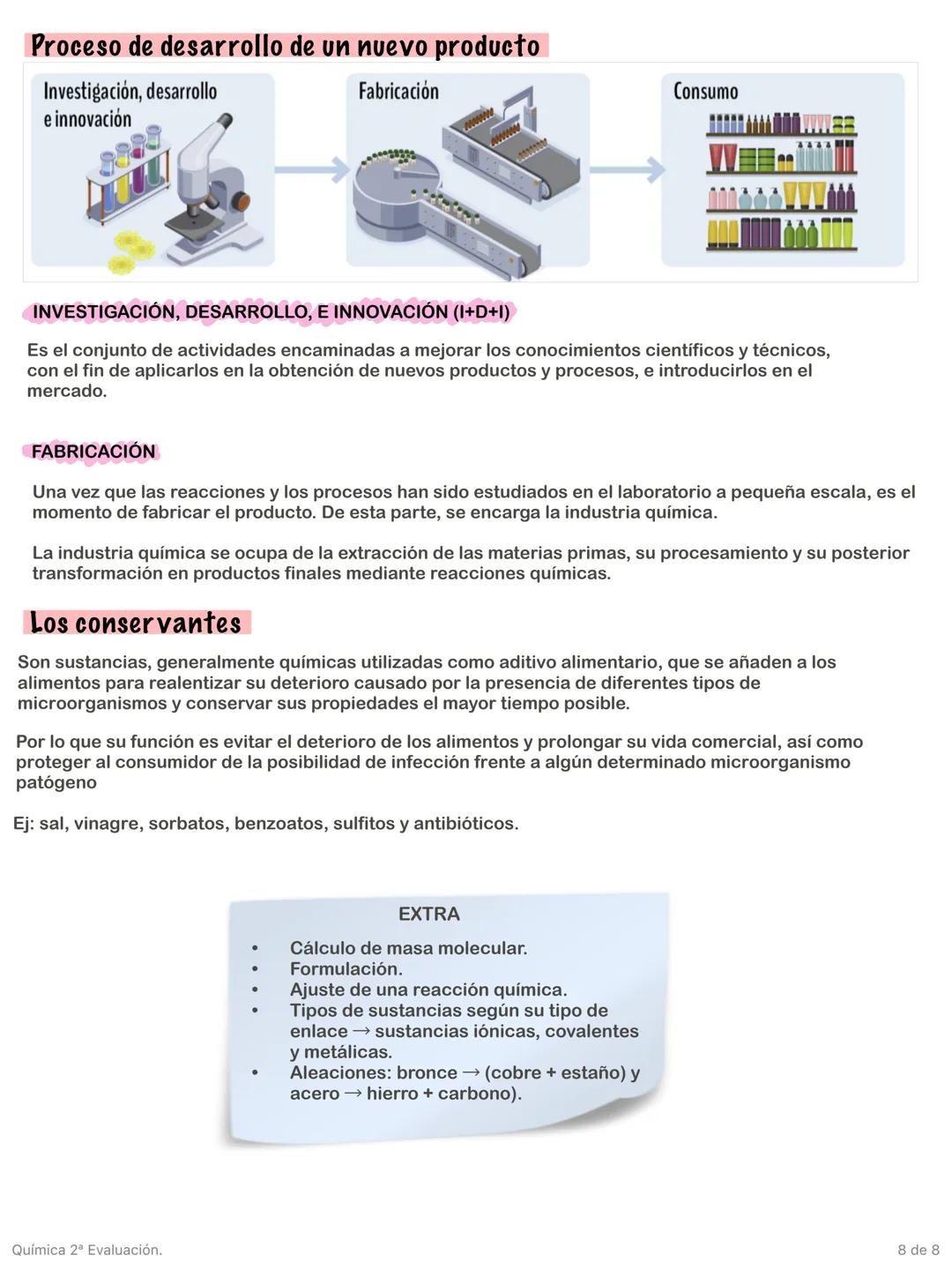 Proceso de desarrollo de un nuevo producto

Investigación, desarrollo e innovación

Fabricación

Consumo

INVESTIGACIÓN, DESARROLLO, E INNOVACIÓN (I+D+I)

Es el conjunto de actividades encaminadas a mejorar los conocimientos científicos y técnicos, con el fin de aplicarlos en la obtención de nuevos productos y procesos, e introducirlos en el mercado.

FABRICACIÓN

Una vez que las reacciones y los procesos han sido estudiados en el laboratorio a pequeña escala, es el momento de fabricar el producto. De esta parte, se encarga la industria química.

La industria química se ocupa de la extracción de las materias primas, su procesamiento y su posterior transformación en productos finales mediante reacciones químicas.

Los conservantes

Son sustancias, generalmente químicas utilizadas como aditivo alimentario, que se añaden a los alimentos para realentizar su deterioro causado por la presencia de diferentes tipos de microorganismos y conservar sus propiedades el mayor tiempo posible.

Por lo que su función es evitar el deterioro de los alimentos y prolongar su vida comercial, así como proteger al consumidor de la posibilidad de infección frente a algún determinado microorganismo patógeno

Ej: sal, vinagre, sorbatos, benzoatos, sulfitos y antibióticos.

EXTRA

• Cálculo de masa molecular.
• Formulación.
• Ajuste de una reacción química.
• Tipos de sustancias según su tipo de enlace → sustancias iónicas, covalentes y metálicas.
• Aleaciones: bronce → (cobre + estaño) y acero → hierro + carbono).

Química 2ª Evaluación.

8 de 8