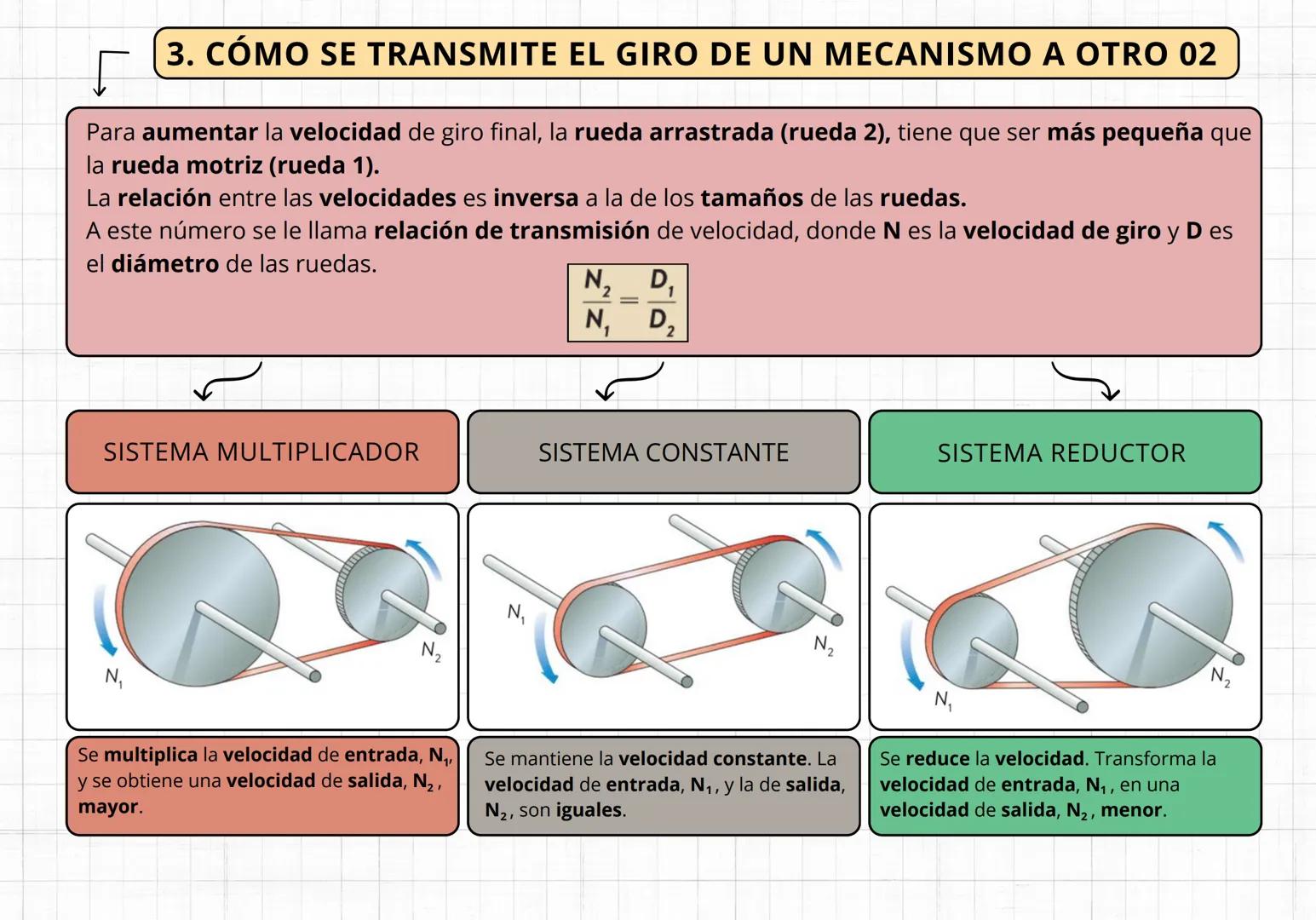 3. CÓMO SE TRANSMITE EL GIRO DE UN MECANISMO A OTRO 02

Para aumentar la velocidad de giro final, la rueda arrastrada (rueda 2), tiene que ser más pequeña que la rueda motriz (rueda 1).
La relación entre las velocidades es inversa a la de los tamaños de las ruedas.
A este número se le llama relación de transmisión de velocidad, donde N es la velocidad de giro y D es el diámetro de las ruedas.

$\frac{N_2}{N_1} = \frac{D_1}{D_2}$

SISTEMA MULTIPLICADOR

$N_1$ $N_2$

Se multiplica la velocidad de entrada, $N_1$, y se obtiene una velocidad de salida, $N_2$, mayor.

SISTEMA CONSTANTE

$N_1$ $N_2$

Se mantiene la velocidad constante. La velocidad de entrada, $N_1$, y la de salida, $N_2$, son iguales.

SISTEMA REDUCTOR

$N_1$ $N_2$

Se reduce la velocidad. Transforma la velocidad de entrada, $N_1$, en una velocidad de salida, $N_2$, menor.