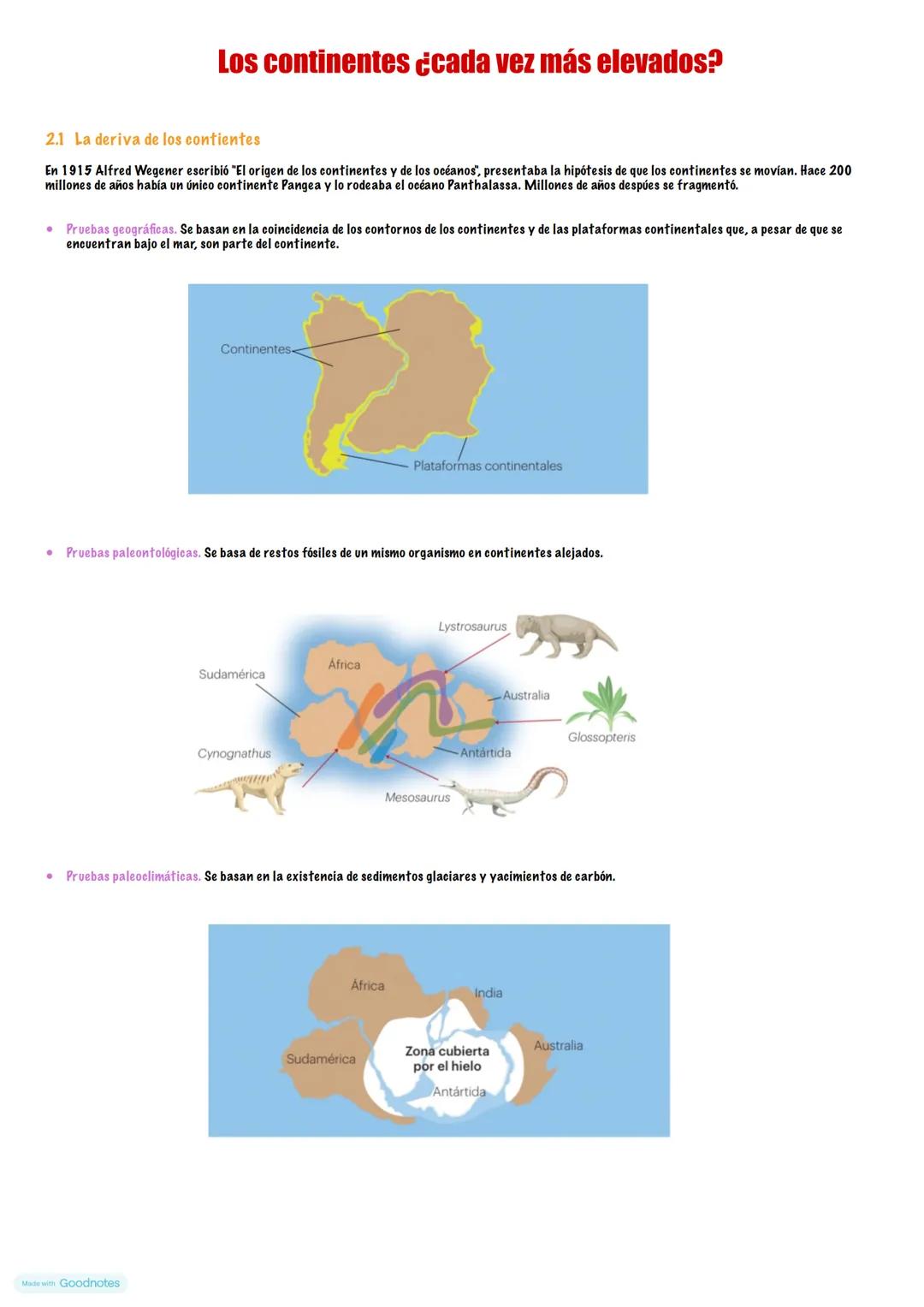 Los continentes ¿cada vez más elevados?

2.1 La deriva de los contientes

En 1915 Alfred Wegener escribió "El origen de los continentes y de los océanos", presentaba la hipótesis de que los continentes se movían. Hace 200 millones de años había un único continente Pangea y lo rodeaba el océano Panthalassa. Millones de años despúes se fragmentó.

• Pruebas geográficas. Se basan en la coincidencia de los contornos de los continentes y de las plataformas continentales que, a pesar de que se encuentran bajo el mar, son parte del continente.

Continentes

Plataformas continentales

• Pruebas paleontológicas. Se basa de restos fósiles de un mismo organismo en continentes alejados.

Lystrosaurus

África

Sudamérica

Australia

Glossopteris

Cynognathus

Antártida

Mesosaurus

• Pruebas paleoclimáticas. Se basan en la existencia de sedimentos glaciares y yacimientos de carbón.

África

India

Sudamérica

Zona cubierta por el hielo

Australia

Antártida

Made with Goodnotes