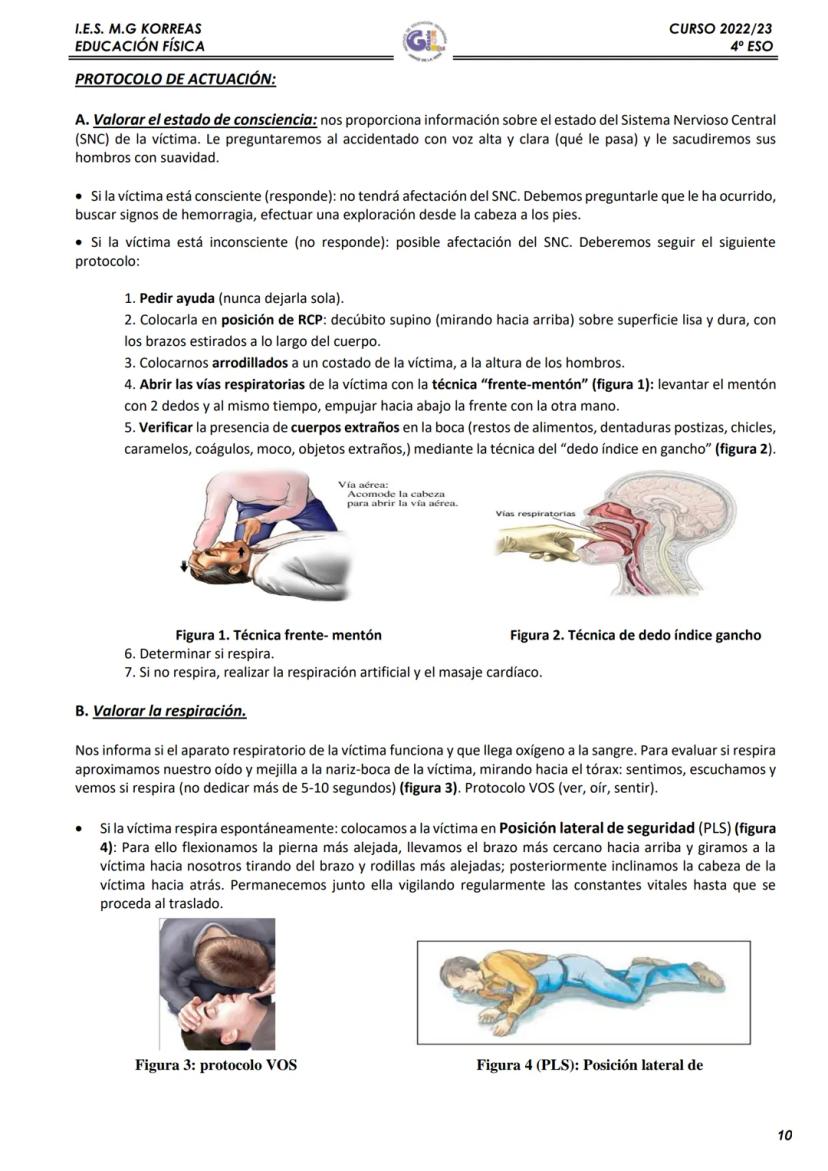 I.E.S. M.G KORREAS
EDUCACIÓN FÍSICA

CURSO 2022/23
4º ESO

PROTOCOLO DE ACTUACIÓN:

A. Valorar el estado de consciencia: nos proporciona información sobre el estado del Sistema Nervioso Central (SNC) de la víctima. Le preguntaremos al accidentado con voz alta y clara (qué le pasa) y le sacudiremos sus hombros con suavidad.

• Si la víctima está consciente (responde): no tendrá afectación del SNC. Debemos preguntarle que le ha ocurrido, buscar signos de hemorragia, efectuar una exploración desde la cabeza a los pies.

• Si la víctima está inconsciente (no responde): posible afectación del SNC. Deberemos seguir el siguiente protocolo:

1. Pedir ayuda (nunca dejarla sola).
2. Colocarla en posición de RCP: decúbito supino (mirando hacia arriba) sobre superficie lisa y dura, con los brazos estirados a lo largo del cuerpo.
3. Colocarnos arrodillados a un costado de la víctima, a la altura de los hombros.
4. Abrir las vías respiratorias de la víctima con la técnica "frente-mentón" (figura 1): levantar el mentón con 2 dedos y al mismo tiempo, empujar hacia abajo la frente con la otra mano.
5. Verificar la presencia de cuerpos extraños en la boca (restos de alimentos, dentaduras postizas, chicles, caramelos, coágulos, moco, objetos extraños,) mediante la técnica del "dedo índice en gancho" (figura 2).

Vía aérea:
Acomode la cabeza para abrir la vía aérea.

Vías respiratorias

Figura 1. Técnica frente- mentón
Figura 2. Técnica de dedo índice gancho

6. Determinar si respira.
7. Si no respira, realizar la respiración artificial y el masaje cardíaco.

B. Valorar la respiración.

Nos informa si el aparato respiratorio de la víctima funciona y que llega oxígeno a la sangre. Para evaluar si respira aproximamos nuestro oído y mejilla a la nariz-boca de la víctima, mirando hacia el tórax: sentimos, escuchamos y vemos si respira (no dedicar más de 5-10 segundos) (figura 3). Protocolo VOS (ver, oír, sentir).

• Si la víctima respira espontáneamente: colocamos a la víctima en Posición lateral de seguridad (PLS) (figura 4): Para ello flexionamos la pierna más alejada, llevamos el brazo más cercano hacia arriba y giramos a la víctima hacia nosotros tirando del brazo y rodillas más alejadas; posteriormente inclinamos la cabeza de la víctima hacia atrás. Permanecemos junto ella vigilando regularmente las constantes vitales hasta que se proceda al traslado.

Figura 3: protocolo VOS
Figura 4 (PLS): Posición lateral de

10