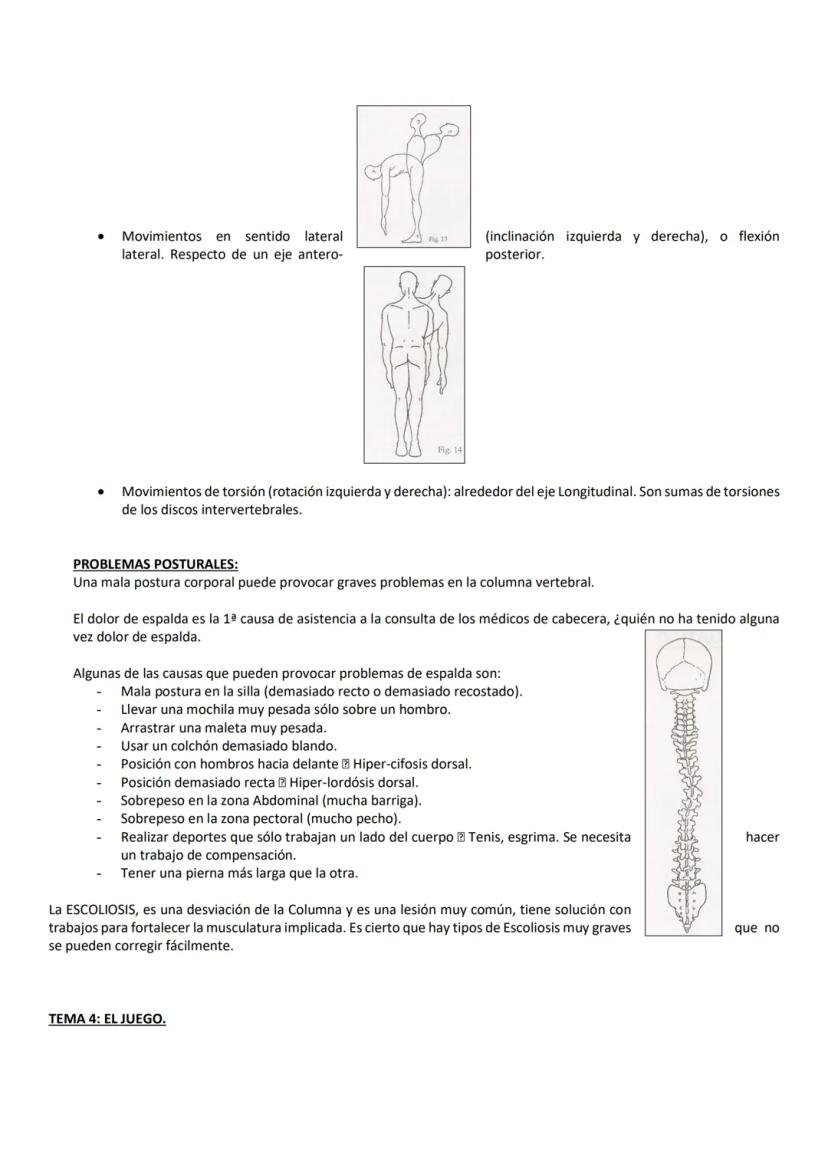 Fig. 13

• Movimientos en sentido lateral (inclinación izquierda y derecha), o flexión lateral. Respecto de un eje antero-posterior.

Fig. 14

• Movimientos de torsión (rotación izquierda y derecha): alrededor del eje Longitudinal. Son sumas de torsiones de los discos intervertebrales.

PROBLEMAS POSTURALES:
Una mala postura corporal puede provocar graves problemas en la columna vertebral.

El dolor de espalda es la 1ª causa de asistencia a la consulta de los médicos de cabecera, ¿quién no ha tenido alguna vez dolor de espalda.

Algunas de las causas que pueden provocar problemas de espalda son:
- Mala postura en la silla (demasiado recto o demasiado recostado).
- Llevar una mochila muy pesada sólo sobre un hombro.
- Arrastrar una maleta muy pesada.
- Usar un colchón demasiado blando.
- Posición con hombros hacia delante ⍰ Hiper-cifosis dorsal.
- Posición demasiado recta ⍰ Hiper-lordósis dorsal.
- Sobrepeso en la zona Abdominal (mucha barriga).
- Sobrepeso en la zona pectoral (mucho pecho).
- Realizar deportes que sólo trabajan un lado del cuerpo ⍰ Tenis, esgrima. Se necesita hacer un trabajo de compensación.
- Tener una pierna más larga que la otra.

La ESCOLIOSIS, es una desviación de la Columna y es una lesión muy común, tiene solución con trabajos para fortalecer la musculatura implicada. Es cierto que hay tipos de Escoliosis muy graves que no se pueden corregir fácilmente.

TEMA 4: EL JUEGO.