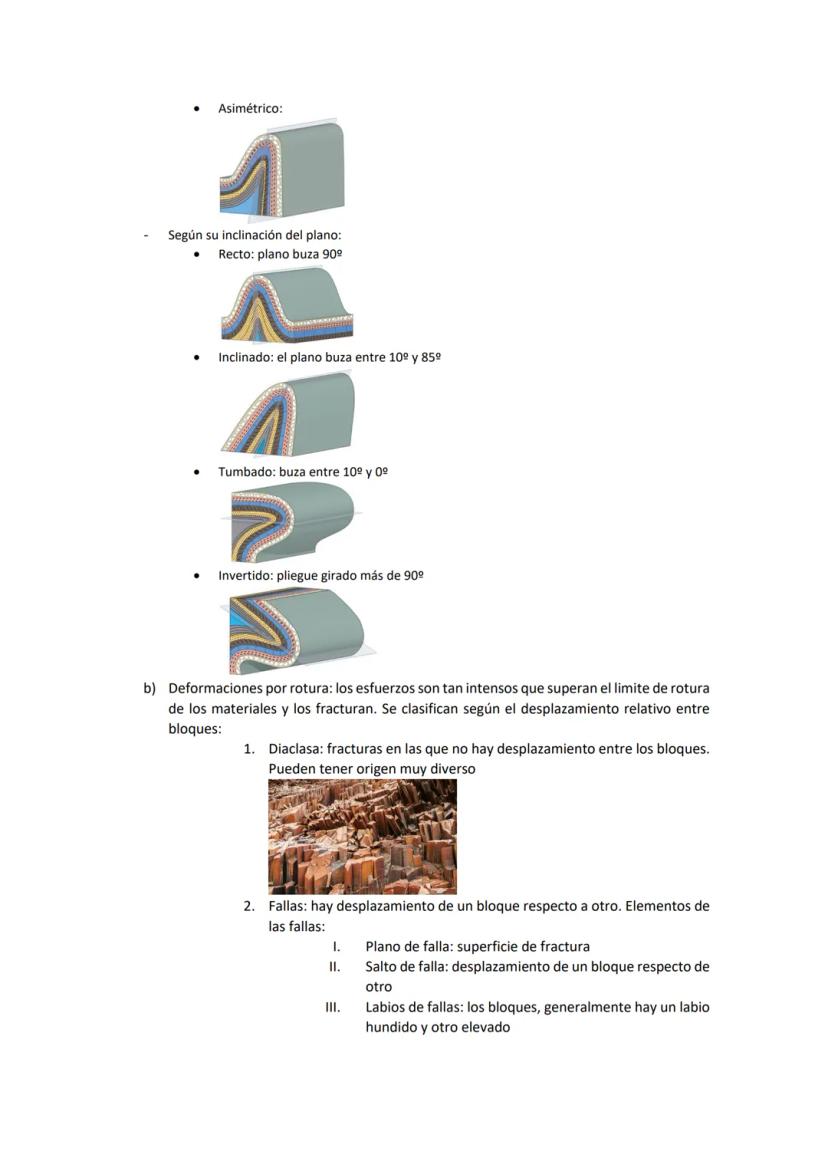 • Asimétrico:

- Según su inclinación del plano:
• Recto: plano buza 90º
• Inclinado: el plano buza entre 10º y 85º
• Tumbado: buza entre 10º y 0º
• Invertido: pliegue girado más de 90º

b) Deformaciones por rotura: los esfuerzos son tan intensos que superan el limite de rotura de los materiales y los fracturan. Se clasifican según el desplazamiento relativo entre bloques:
1. Diaclasa: fracturas en las que no hay desplazamiento entre los bloques. Pueden tener origen muy diverso
2. Fallas: hay desplazamiento de un bloque respecto a otro. Elementos de las fallas:
I. Plano de falla: superficie de fractura
II. Salto de falla: desplazamiento de un bloque respecto de otro
III. Labios de fallas: los bloques, generalmente hay un labio hundido y otro elevado