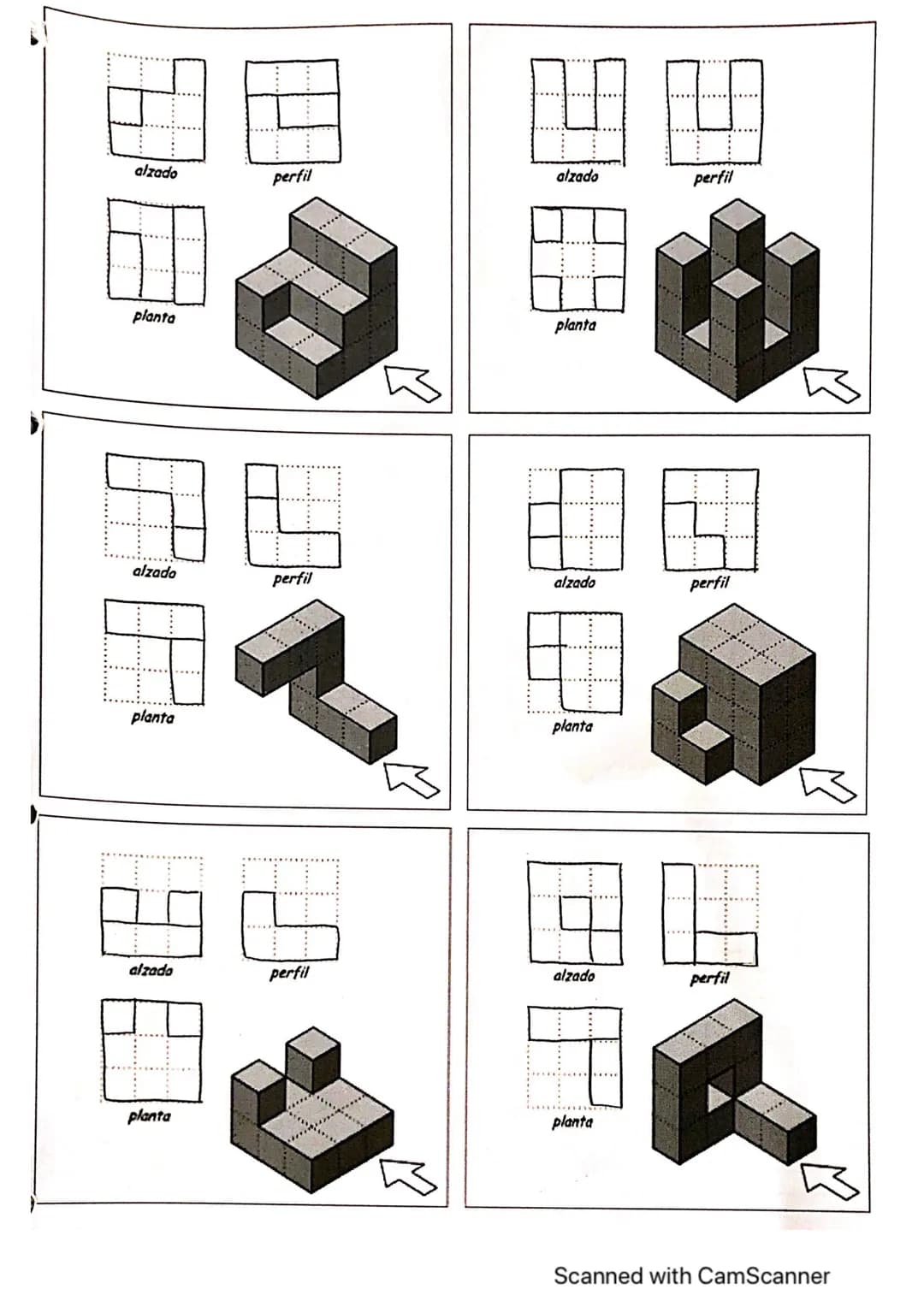 alzado

perfil

planta

alzado

perfil

planta

alzado

perfil

planta

alzado

perfil

planta

alzado

perfil

planta

alzado

perfil

planta

Scanned with CamScanner