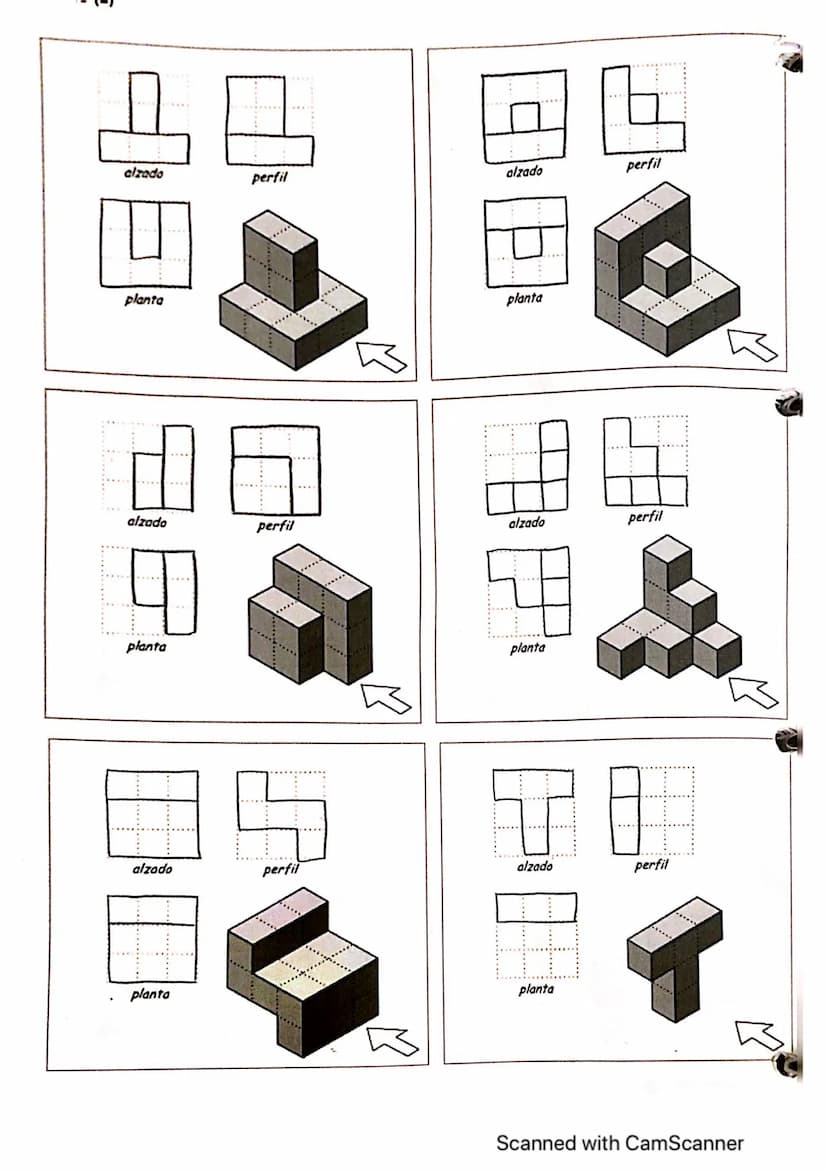 alzado
perfil
planta

alzado
perfil
planta

alzado
perfil
planta

alzado
perfil
planta

alzado
perfil
planta

alzado
perfil
planta

Scanned with CamScanner