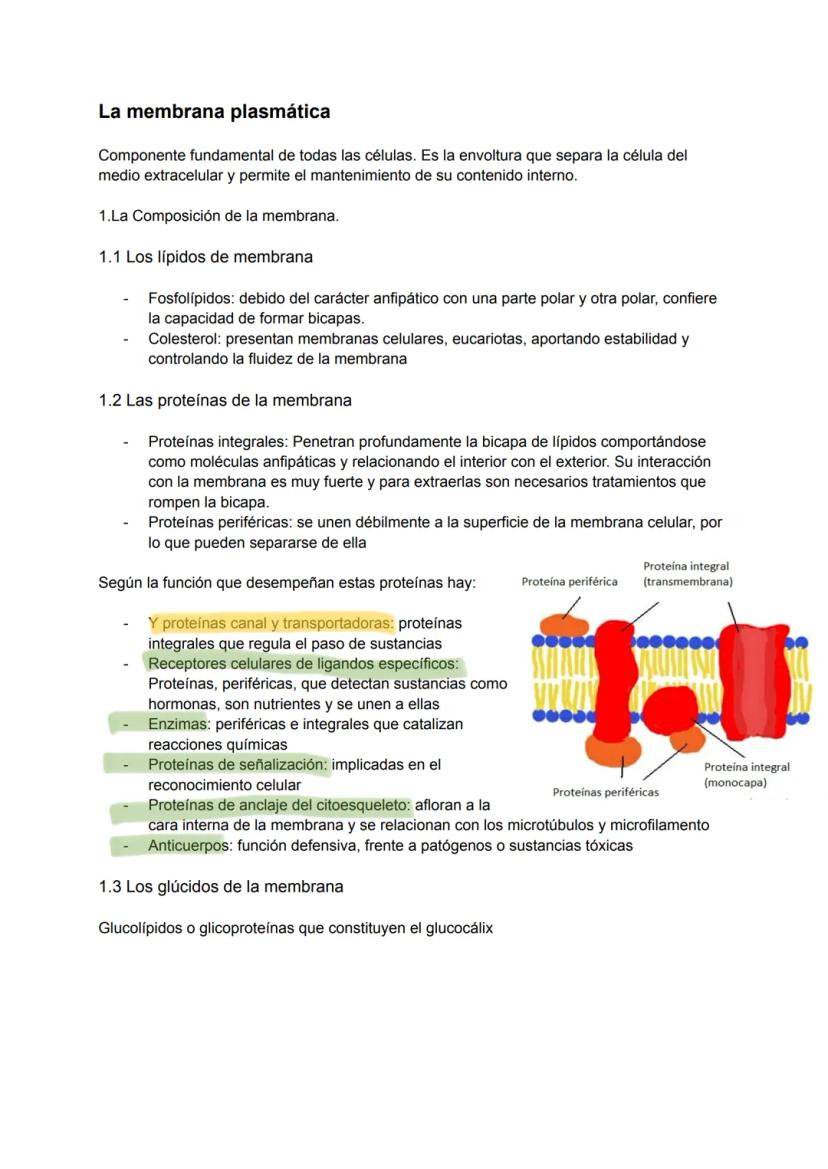 La membrana plasmática

Componente fundamental de todas las células. Es la envoltura que separa la célula del medio extracelular y permite el mantenimiento de su contenido interno.

1.La Composición de la membrana.

1.1 Los lípidos de membrana

- Fosfolípidos: debido del carácter anfipático con una parte polar y otra polar, confiere la capacidad de formar bicapas.
- Colesterol: presentan membranas celulares, eucariotas, aportando estabilidad y controlando la fluidez de la membrana

1.2 Las proteínas de la membrana

- Proteínas integrales: Penetran profundamente la bicapa de lípidos comportándose como moléculas anfipáticas y relacionando el interior con el exterior. Su interacción con la membrana es muy fuerte y para extraerlas son necesarios tratamientos que rompen la bicapa.
- Proteínas periféricas: se unen débilmente a la superficie de la membrana celular, por lo que pueden separarse de ella

Según la función que desempeñan estas proteínas hay:

- Y proteínas canal y transportadoras: proteínas integrales que regula el paso de sustancias
- Receptores celulares de ligandos específicos: Proteínas, periféricas, que detectan sustancias como hormonas, son nutrientes y se unen a ellas
- Enzimas: periféricas e integrales que catalizan reacciones químicas
- Proteínas de señalización: implicadas en el reconocimiento celular
- Proteínas de anclaje del citoesqueleto: afloran a la cara interna de la membrana y se relacionan con los microtúbulos y microfilamento
- Anticuerpos: función defensiva, frente a patógenos o sustancias tóxicas

Proteína periférica
Proteína integral (transmembrana)
Proteína integral (monocapa)
Proteínas periféricas

1.3 Los glúcidos de la membrana

Glucolípidos o glicoproteínas que constituyen el glucocálix