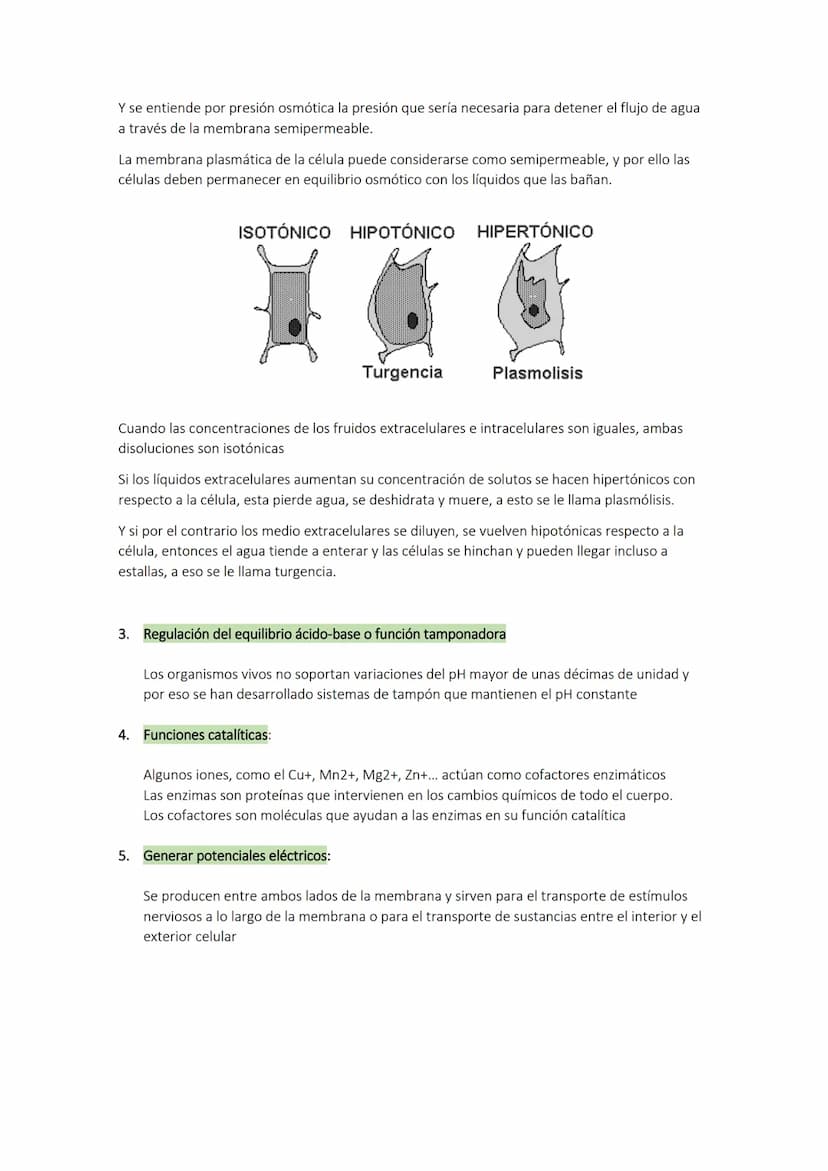 Y se entiende por presión osmótica la presión que sería necesaria para detener el flujo de agua a través de la membrana semipermeable.

La membrana plasmática de la célula puede considerarse como semipermeable, y por ello las células deben permanecer en equilibrio osmótico con los líquidos que las bañan.

ISOTÓNICO HIPOTÓNICO HIPERTÓNICO

Turgencia Plasmolisis

Cuando las concentraciones de los fruidos extracelulares e intracelulares son iguales, ambas disoluciones son isotónicas

Si los líquidos extracelulares aumentan su concentración de solutos se hacen hipertónicos con respecto a la célula, esta pierde agua, se deshidrata y muere, a esto se le llama plasmólisis.

Y si por el contrario los medio extracelulares se diluyen, se vuelven hipotónicas respecto a la célula, entonces el agua tiende a enterar y las células se hinchan y pueden llegar incluso a estallas, a eso se le llama turgencia.

3. Regulación del equilibrio ácido-base o función tamponadora

Los organismos vivos no soportan variaciones del pH mayor de unas décimas de unidad y por eso se han desarrollado sistemas de tampón que mantienen el pH constante

4. Funciones catalíticas:

Algunos iones, como el Cu+, Mn2+, Mg2+, Zn+... actúan como cofactores enzimáticos
Las enzimas son proteínas que intervienen en los cambios químicos de todo el cuerpo.
Los cofactores son moléculas que ayudan a las enzimas en su función catalítica

5. Generar potenciales eléctricos:

Se producen entre ambos lados de la membrana y sirven para el transporte de estímulos nerviosos a lo largo de la membrana o para el transporte de sustancias entre el interior y el exterior celular