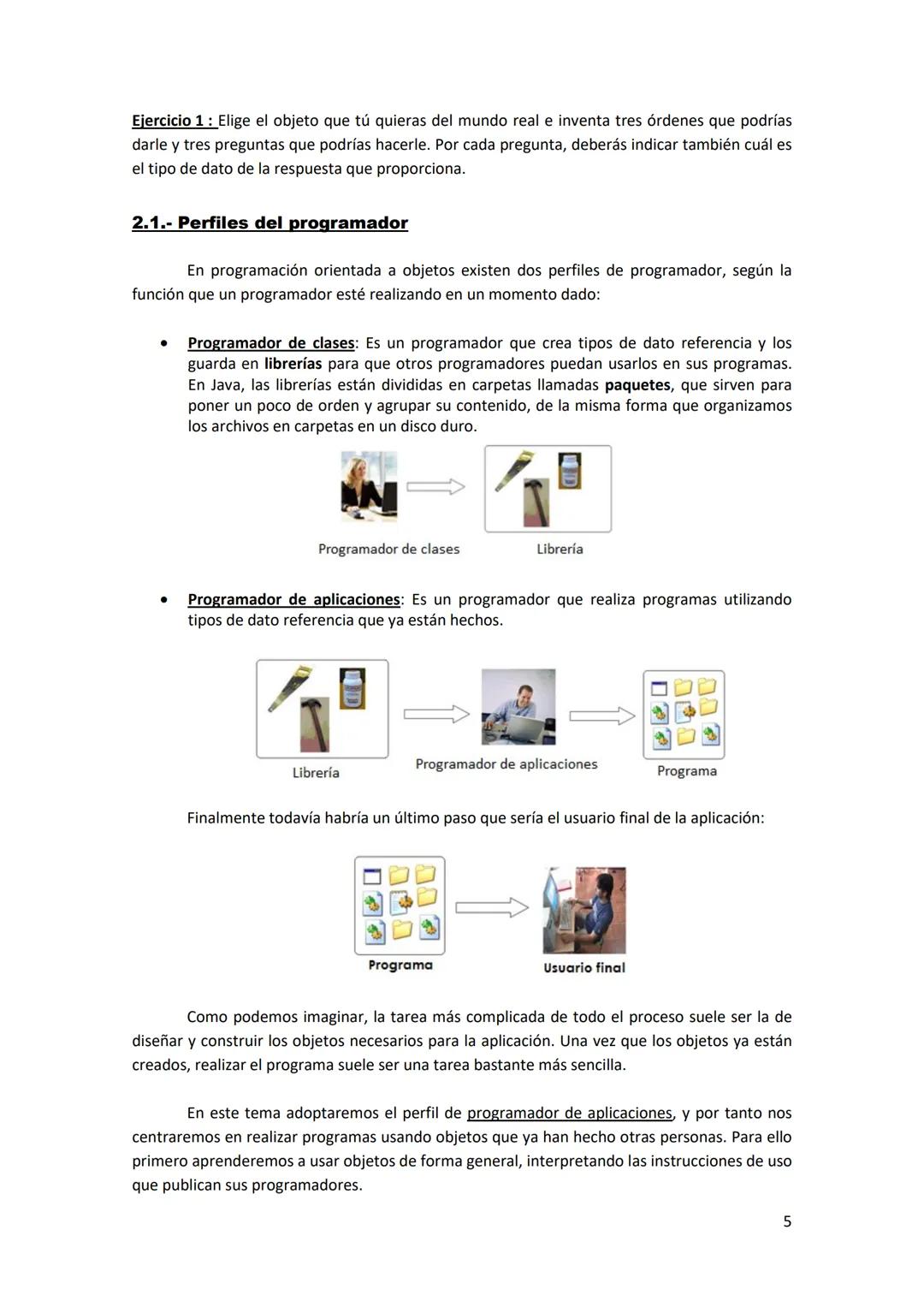 Ejercicio 1 : Elige el objeto que tú quieras del mundo real e inventa tres órdenes que podrías darle y tres preguntas que podrías hacerle. Por cada pregunta, deberás indicar también cuál es el tipo de dato de la respuesta que proporciona.

2.1.- Perfiles del programador

En programación orientada a objetos existen dos perfiles de programador, según la función que un programador esté realizando en un momento dado:

• Programador de clases: Es un programador que crea tipos de dato referencia y los guarda en librerías para que otros programadores puedan usarlos en sus programas. En Java, las librerías están divididas en carpetas llamadas paquetes, que sirven para poner un poco de orden y agrupar su contenido, de la misma forma que organizamos los archivos en carpetas en un disco duro.

Programador de clases
Librería

• Programador de aplicaciones: Es un programador que realiza programas utilizando tipos de dato referencia que ya están hechos.

Librería
Programador de aplicaciones
Programa

Finalmente todavía habría un último paso que sería el usuario final de la aplicación:

Programa
Usuario final

Como podemos imaginar, la tarea más complicada de todo el proceso suele ser la de diseñar y construir los objetos necesarios para la aplicación. Una vez que los objetos ya están creados, realizar el programa suele ser una tarea bastante más sencilla.

En este tema adoptaremos el perfil de programador de aplicaciones, y por tanto nos centraremos en realizar programas usando objetos que ya han hecho otras personas. Para ello primero aprenderemos a usar objetos de forma general, interpretando las instrucciones de uso que publican sus programadores.

5