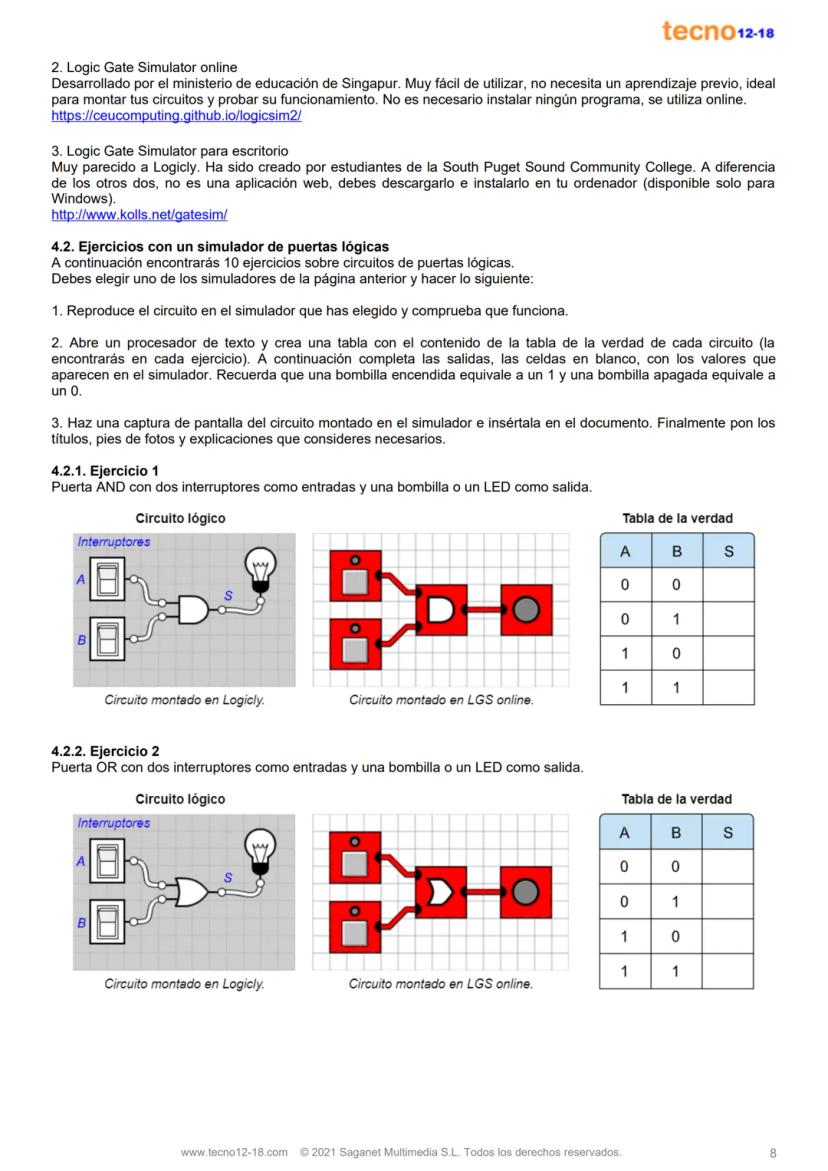 tecno12-18

2. Logic Gate Simulator online
Desarrollado por el ministerio de educación de Singapur. Muy fácil de utilizar, no necesita un aprendizaje previo, ideal para montar tus circuitos y probar su funcionamiento. No es necesario instalar ningún programa, se utiliza online.
https://ceucomputing.github.io/logicsim2/

3. Logic Gate Simulator para escritorio
Muy parecido a Logicly. Ha sido creado por estudiantes de la South Puget Sound Community College. A diferencia de los otros dos, no es una aplicación web, debes descargarlo e instalarlo en tu ordenador (disponible solo para Windows).
http://www.kolls.net/gatesim/

4.2. Ejercicios con un simulador de puertas lógicas
A continuación encontrarás 10 ejercicios sobre circuitos de puertas lógicas.
Debes elegir uno de los simuladores de la página anterior y hacer lo siguiente:

1. Reproduce el circuito en el simulador que has elegido y comprueba que funciona.

2. Abre un procesador de texto y crea una tabla con el contenido de la tabla de la verdad de cada circuito (la encontrarás en cada ejercicio). A continuación completa las salidas, las celdas en blanco, con los valores que aparecen en el simulador. Recuerda que una bombilla encendida equivale a un 1 y una bombilla apagada equivale a un 0.

3. Haz una captura de pantalla del circuito montado en el simulador e insértala en el documento. Finalmente pon los títulos, pies de fotos y explicaciones que consideres necesarios.

4.2.1. Ejercicio 1
Puerta AND con dos interruptores como entradas y una bombilla o un LED como salida.

Circuito lógico

Interruptores
A
B
S

Circuito montado en Logicly.

Circuito montado en LGS online.

Tabla de la verdad

| A | B | S |
|---|---|---|
| 0 | 0 | |
| 0 | 1 | |
| 1 | 0 | |
| 1 | 1 | |

4.2.2. Ejercicio 2
Puerta OR con dos interruptores como entradas y una bombilla o un LED como salida.

Circuito lógico

Interruptores
A
B
S

Circuito montado en Logicly.

Circuito montado en LGS online.

Tabla de la verdad

| A | B | S |
|---|---|---|
| 0 | 0 | |
| 0 | 1 | |
| 1 | 0 | |
| 1 | 1 | |

www.tecno12-18.com © 2021 Saganet Multimedia S.L. Todos los derechos reservados. 8