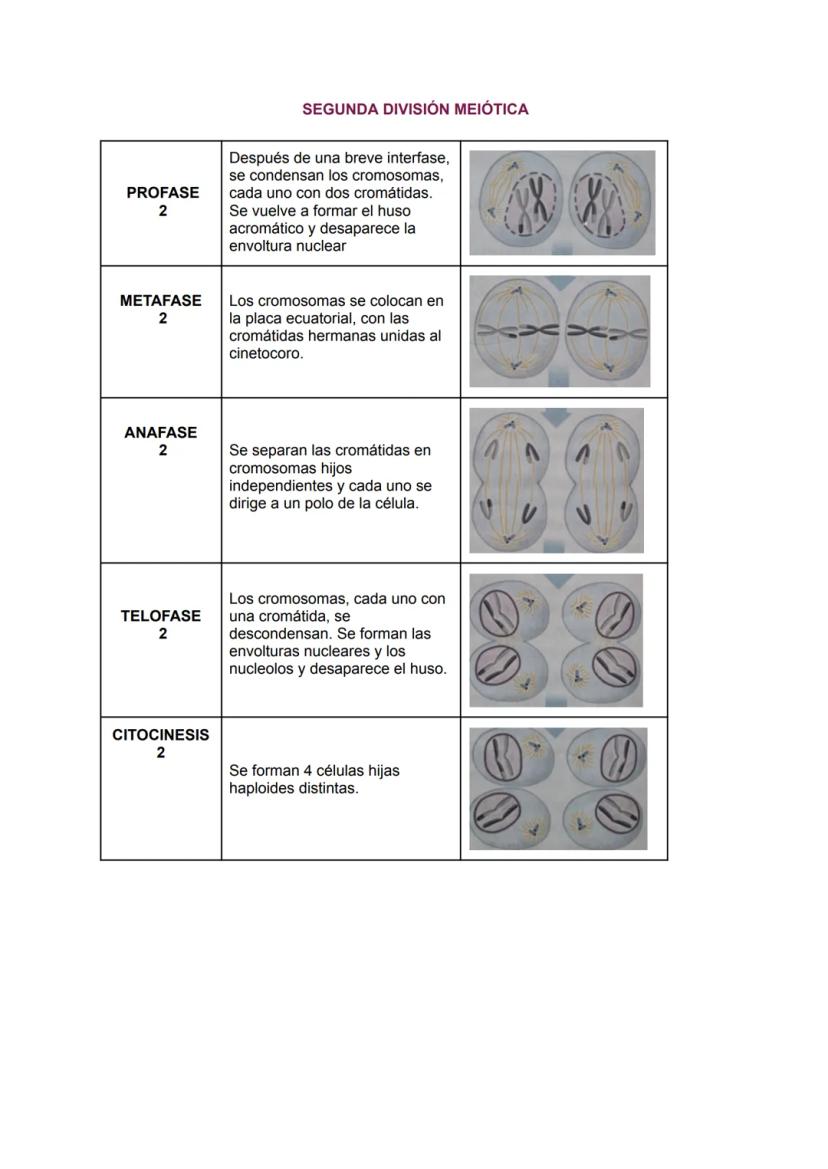 SEGUNDA DIVISIÓN MEIÓTICA

| | | |
|---|---|---|
| PROFASE 2 | Después de una breve interfase, se condensan los cromosomas, cada uno con dos cromátidas. Se vuelve a formar el huso acromático y desaparece la envoltura nuclear | |
| METAFASE 2 | Los cromosomas se colocan en la placa ecuatorial, con las cromátidas hermanas unidas al cinetocoro. | |
| ANAFASE 2 | Se separan las cromátidas en cromosomas hijos independientes y cada uno se dirige a un polo de la célula. | |
| TELOFASE 2 | Los cromosomas, cada uno con una cromátida, se descondensan. Se forman las envolturas nucleares y los nucleolos y desaparece el huso. | |
| CITOCINESIS 2 | Se forman 4 células hijas haploides distintas. | |