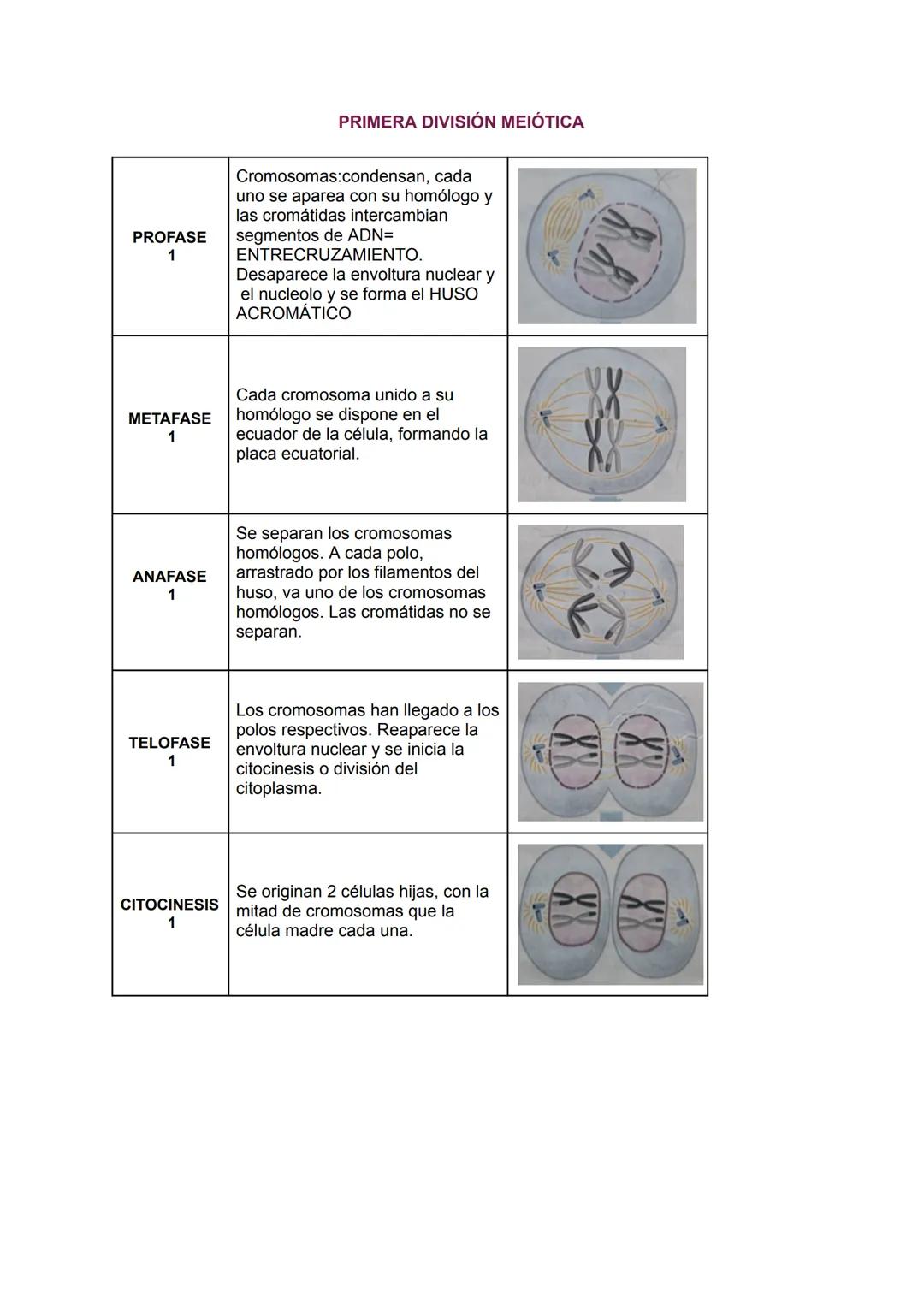 PRIMERA DIVISIÓN MEIÓTICA

| | | |
|---|---|---|
| PROFASE 1 | Cromosomas:condensan, cada uno se aparea con su homólogo y las cromátidas intercambian segmentos de ADN= ENTRECRUZAMIENTO. Desaparece la envoltura nuclear y el nucleolo y se forma el HUSO ACROMÁTICO | |
| METAFASE 1 | Cada cromosoma unido a su homólogo se dispone en el ecuador de la célula, formando la placa ecuatorial. | |
| ANAFASE 1 | Se separan los cromosomas homólogos. A cada polo, arrastrado por los filamentos del huso, va uno de los cromosomas homólogos. Las cromátidas no se separan. | |
| TELOFASE 1 | Los cromosomas han llegado a los polos respectivos. Reaparece la envoltura nuclear y se inicia la citocinesis o división del citoplasma. | |
| CITOCINESIS 1 | Se originan 2 células hijas, con la mitad de cromosomas que la célula madre cada una. | |