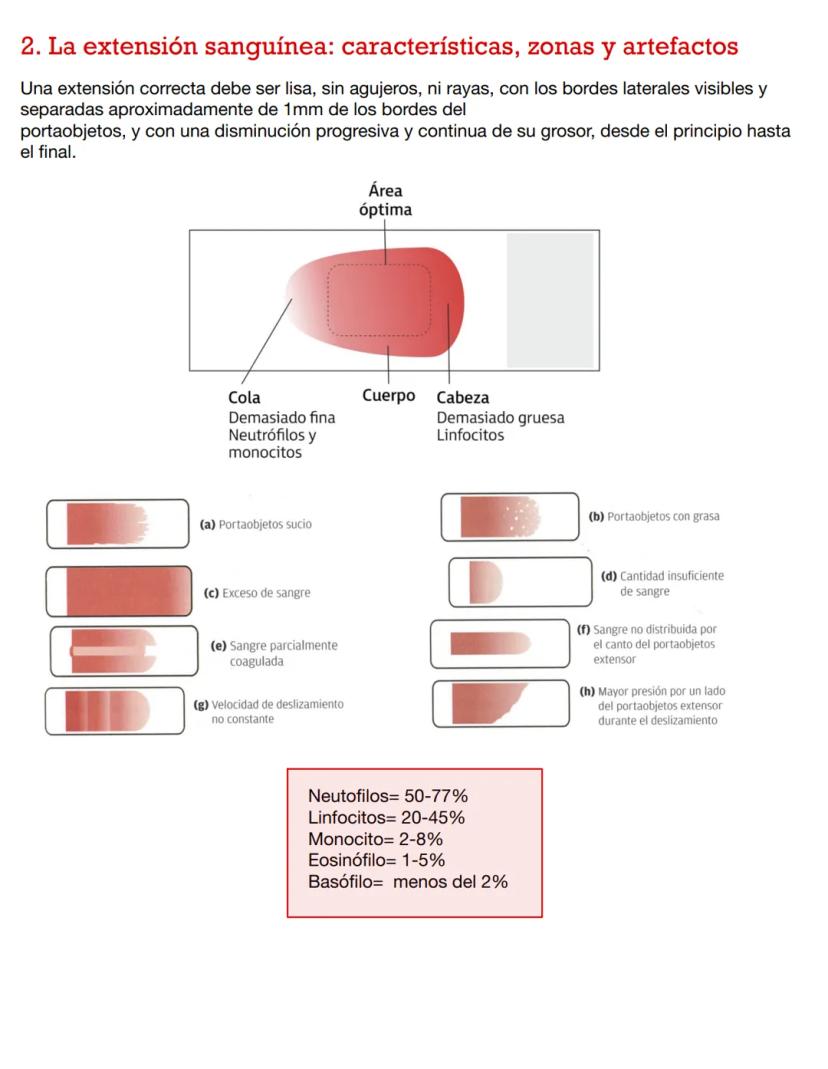 2. La extensión sanguínea: características, zonas y artefactos

Una extensión correcta debe ser lisa, sin agujeros, ni rayas, con los bordes laterales visibles y separadas aproximadamente de 1mm de los bordes del portaobjetos, y con una disminución progresiva y continua de su grosor, desde el principio hasta el final.

Área óptima

Cola
Demasiado fina
Neutrófilos y monocitos

Cuerpo

Cabeza
Demasiado gruesa
Linfocitos

(a) Portaobjetos sucio

(b) Portaobjetos con grasa

(c) Exceso de sangre

(d) Cantidad insuficiente de sangre

(e) Sangre parcialmente coagulada

(f) Sangre no distribuida por el canto del portaobjetos extensor

(g) Velocidad de deslizamiento no constante

(h) Mayor presión por un lado del portaobjetos extensor durante el deslizamiento

Neutofilos= 50-77%
Linfocitos= 20-45%
Monocito= 2-8%
Eosinófilo= 1-5%
Basófilo= menos del 2%