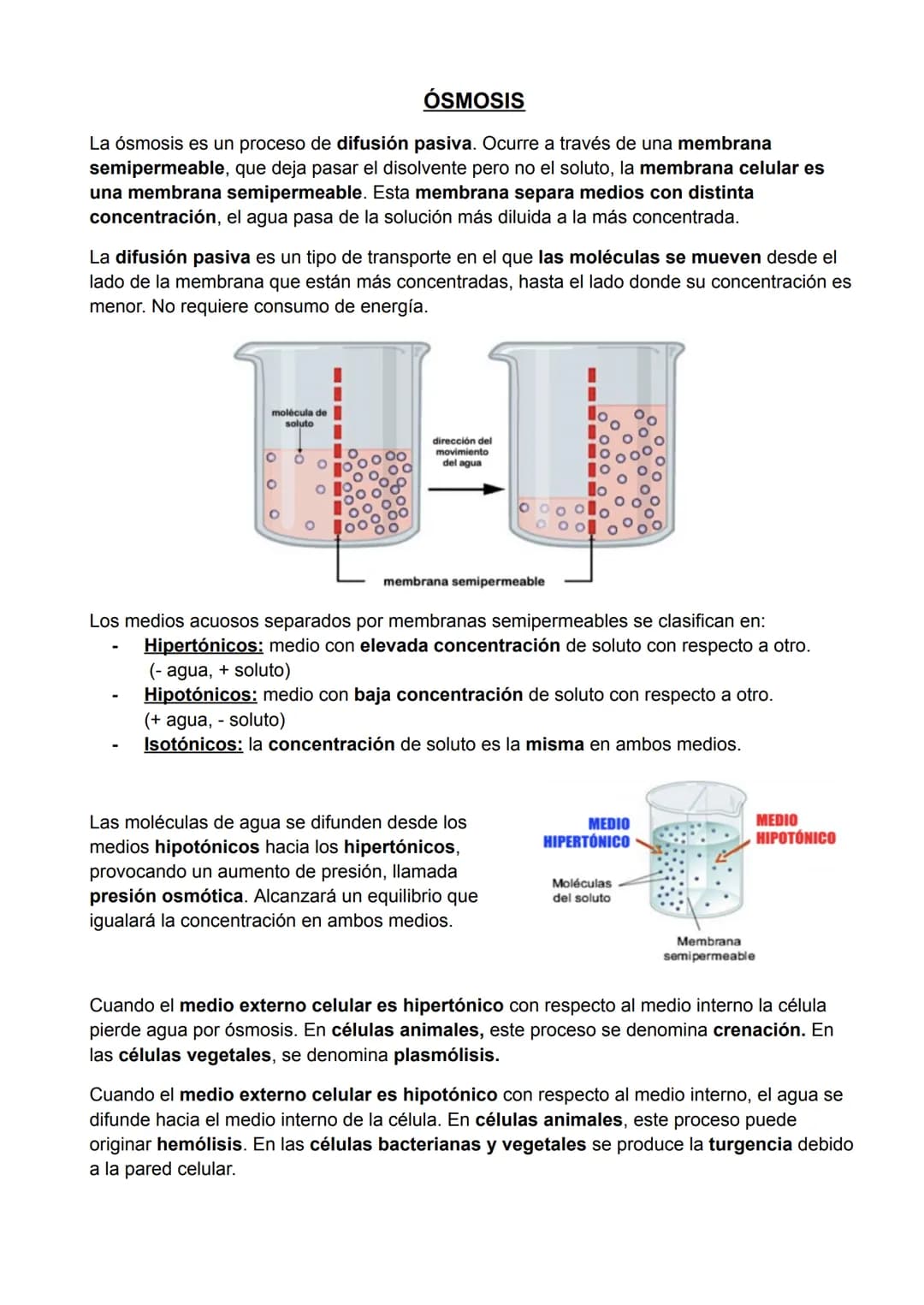 ÓSMOSIS

La ósmosis es un proceso de difusión pasiva. Ocurre a través de una membrana semipermeable, que deja pasar el disolvente pero no el soluto, la membrana celular es una membrana semipermeable. Esta membrana separa medios con distinta concentración, el agua pasa de la solución más diluida a la más concentrada.

La difusión pasiva es un tipo de transporte en el que las moléculas se mueven desde el lado de la membrana que están más concentradas, hasta el lado donde su concentración es menor. No requiere consumo de energía.

molécula de soluto

dirección del movimiento del agua

membrana semipermeable

Los medios acuosos separados por membranas semipermeables se clasifican en:
- Hipertónicos: medio con elevada concentración de soluto con respecto a otro. (- agua, + soluto)
- Hipotónicos: medio con baja concentración de soluto con respecto a otro. (+ agua, - soluto)
- Isotónicos: la concentración de soluto es la misma en ambos medios.

Las moléculas de agua se difunden desde los medios hipotónicos hacia los hipertónicos, provocando un aumento de presión, llamada presión osmótica. Alcanzará un equilibrio que igualará la concentración en ambos medios.

MEDIO HIPERTÓNICO

MEDIO HIPOTÓNICO

Moléculas del soluto

Membrana semipermeable

Cuando el medio externo celular es hipertónico con respecto al medio interno la célula pierde agua por ósmosis. En células animales, este proceso se denomina crenación. En las células vegetales, se denomina plasmólisis.

Cuando el medio externo celular es hipotónico con respecto al medio interno, el agua se difunde hacia el medio interno de la célula. En células animales, este proceso puede originar hemólisis. En las células bacterianas y vegetales se produce la turgencia debido a la pared celular.