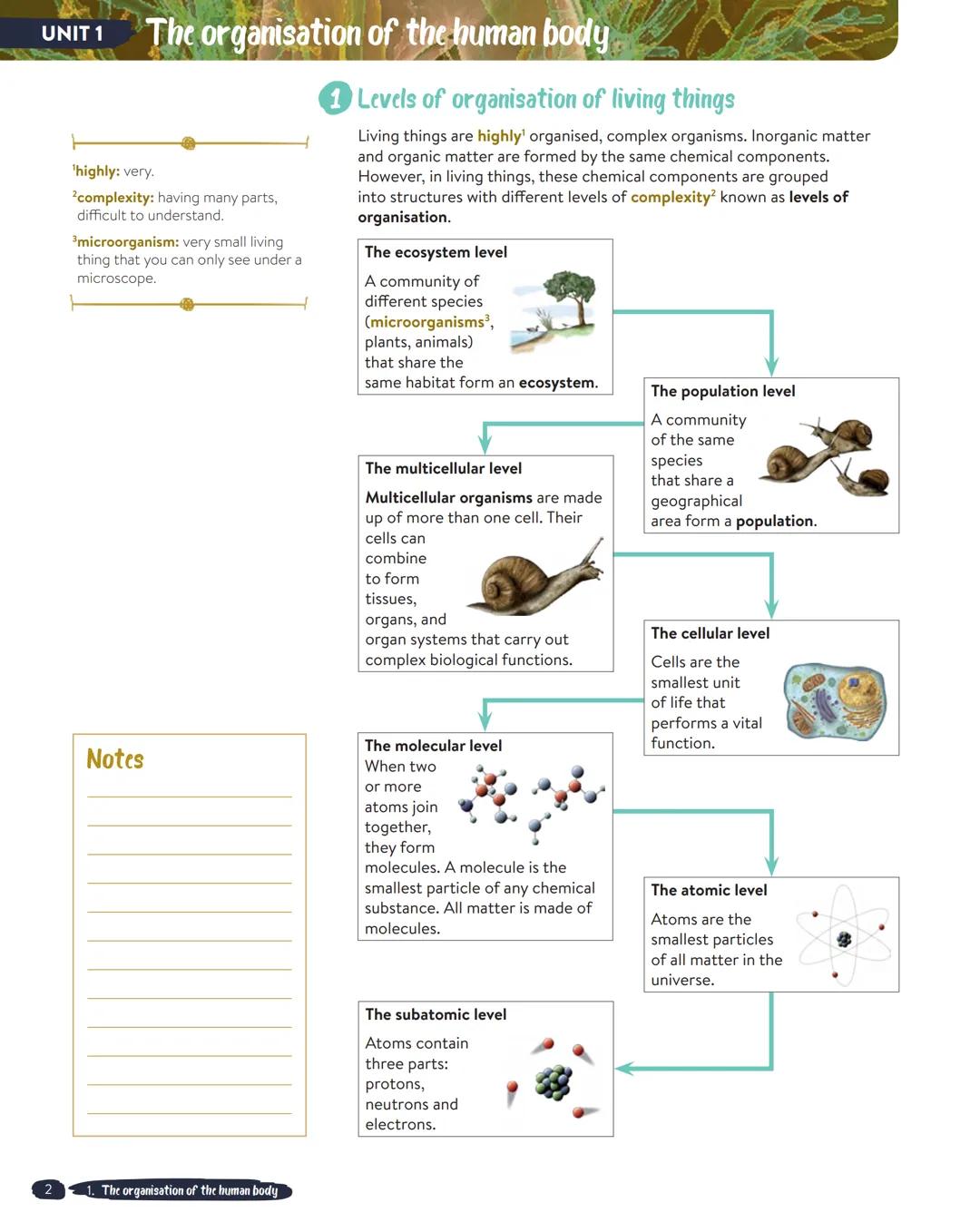 UNIT 1 The organisation of the human body

1 Levels of organisation of living things

$^1$highly: very.

$^2$complexity: having many parts, difficult to understand.

$^3$microorganism: very small living thing that you can only see under a microscope.

Living things are highly$^1$ organised, complex organisms. Inorganic matter and organic matter are formed by the same chemical components. However, in living things, these chemical components are grouped into structures with different levels of complexity$^2$ known as levels of organisation.

The ecosystem level

A community of different species (microorganisms$^3$, plants, animals) that share the same habitat form an ecosystem.

The population level

A community of the same species that share a geographical area form a population.

The multicellular level

Multicellular organisms are made up of more than one cell. Their cells can combine to form tissues, organs, and organ systems that carry out complex biological functions.

The cellular level

Cells are the smallest unit of life that performs a vital function.

The molecular level

When two or more atoms join together, they form molecules. A molecule is the smallest particle of any chemical substance. All matter is made of molecules.

The atomic level

Atoms are the smallest particles of all matter in the universe.

The subatomic level

Atoms contain three parts: protons, neutrons and electrons.

Notes

2 1. The organisation of the human body