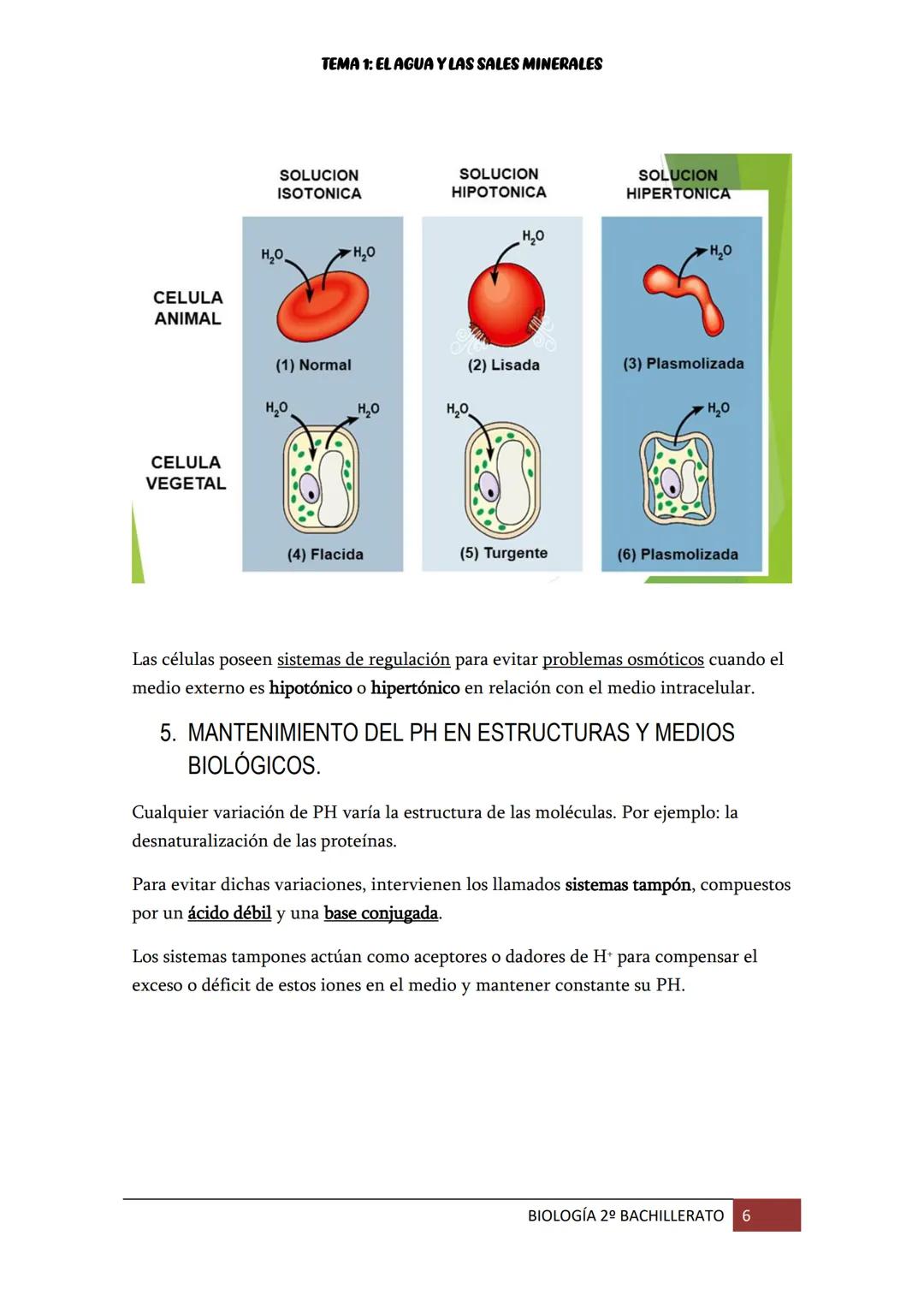 TEMA 1: EL AGUA Y LAS SALES MINERALES

SOLUCION ISOTONICA

SOLUCION HIPOTONICA

SOLUCION HIPERTONICA

CELULA ANIMAL

$H_2O$ $H_2O$

(1) Normal

$H_2O$

(2) Lisada

$H_2O$

(3) Plasmolizada

CELULA VEGETAL

$H_2O$ $H_2O$

(4) Flacida

$H_2O$

(5) Turgente

$H_2O$

(6) Plasmolizada

Las células poseen sistemas de regulación para evitar problemas osmóticos cuando el medio externo es hipotónico o hipertónico en relación con el medio intracelular.

5. MANTENIMIENTO DEL PH EN ESTRUCTURAS Y MEDIOS BIOLÓGICOS.

Cualquier variación de PH varía la estructura de las moléculas. Por ejemplo: la desnaturalización de las proteínas.

Para evitar dichas variaciones, intervienen los llamados sistemas tampón, compuestos por un ácido débil y una base conjugada.

Los sistemas tampones actúan como aceptores o dadores de $H^+$ para compensar el exceso o déficit de estos iones en el medio y mantener constante su PH.

BIOLOGÍA 2º BACHILLERATO 6