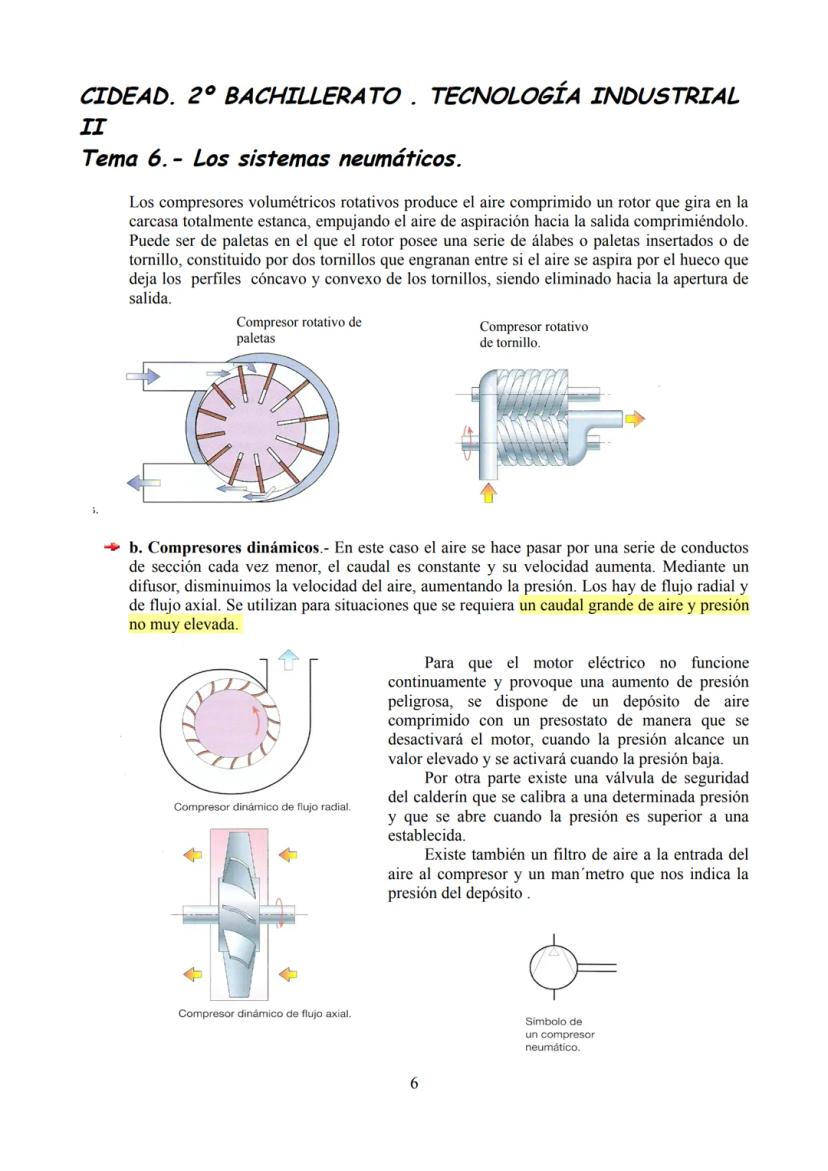 CIDEAD. 2º BACHILLERATO . TECNOLOGÍA INDUSTRIAL II
Tema 6.- Los sistemas neumáticos.

Los compresores volumétricos rotativos produce el aire comprimido un rotor que gira en la carcasa totalmente estanca, empujando el aire de aspiración hacia la salida comprimiéndolo. Puede ser de paletas en el que el rotor posee una serie de álabes o paletas insertados o de tornillo, constituido por dos tornillos que engranan entre si el aire se aspira por el hueco que deja los perfiles cóncavo y convexo de los tornillos, siendo eliminado hacia la apertura de salida.

Compresor rotativo de paletas

Compresor rotativo de tornillo.

b. Compresores dinámicos.- En este caso el aire se hace pasar por una serie de conductos de sección cada vez menor, el caudal es constante y su velocidad aumenta. Mediante un difusor, disminuimos la velocidad del aire, aumentando la presión. Los hay de flujo radial y de flujo axial. Se utilizan para situaciones que se requiera un caudal grande de aire y presión no muy elevada.

Compresor dinámico de flujo radial.

Compresor dinámico de flujo axial.

Para que el motor eléctrico no funcione continuamente y provoque una aumento de presión peligrosa, se dispone de un depósito de aire comprimido con un presostato de manera que se desactivará el motor, cuando la presión alcance un valor elevado y se activará cuando la presión baja.

Por otra parte existe una válvula de seguridad del calderín que se calibra a una determinada presión y que se abre cuando la presión es superior a una establecida.

Existe también un filtro de aire a la entrada del aire al compresor y un man´metro que nos indica la presión del depósito .

Símbolo de un compresor neumático.

6