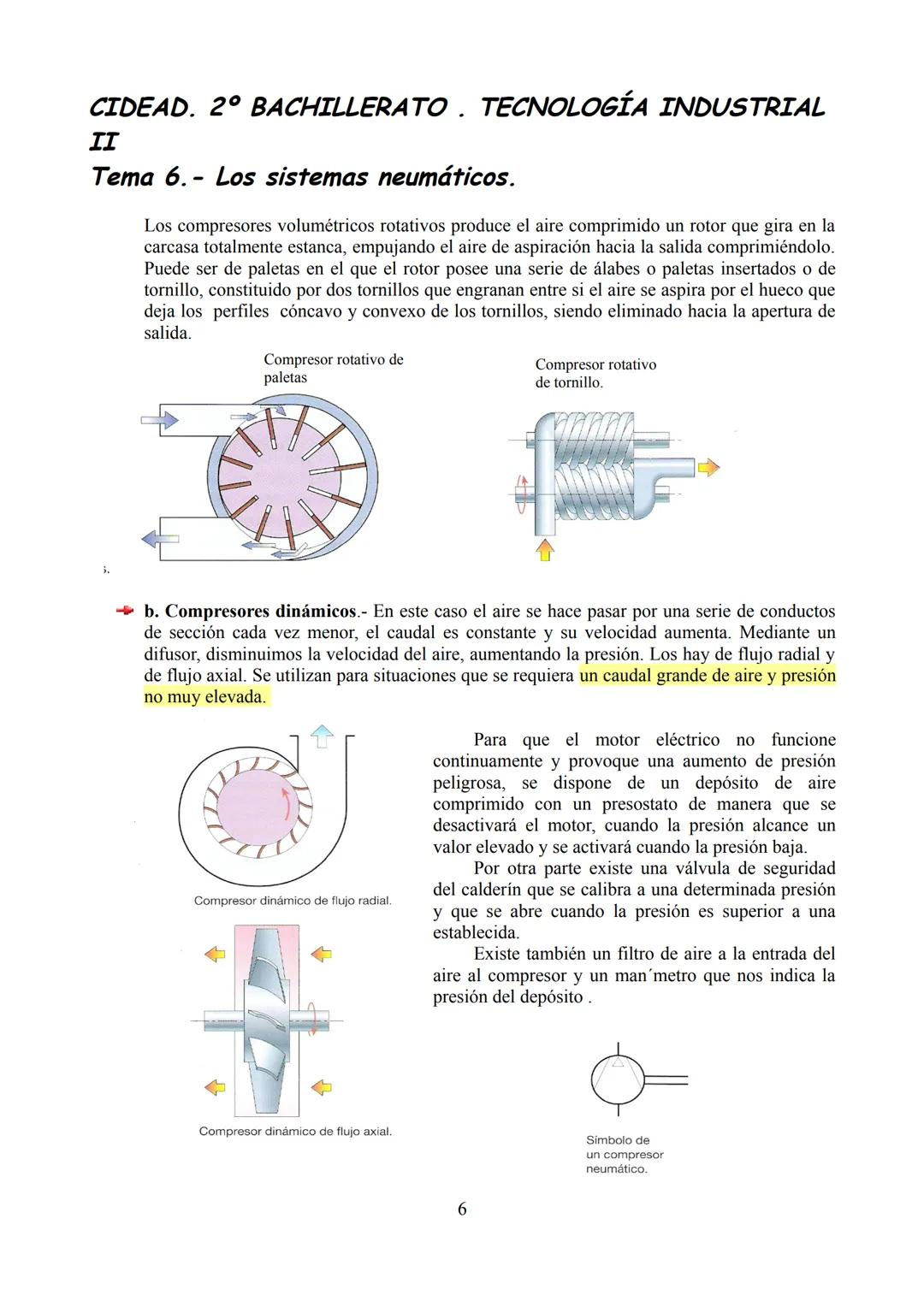 CIDEAD. 2º BACHILLERATO . TECNOLOGÍA INDUSTRIAL II
Tema 6.- Los sistemas neumáticos.

Los compresores volumétricos rotativos produce el aire comprimido un rotor que gira en la carcasa totalmente estanca, empujando el aire de aspiración hacia la salida comprimiéndolo. Puede ser de paletas en el que el rotor posee una serie de álabes o paletas insertados o de tornillo, constituido por dos tornillos que engranan entre si el aire se aspira por el hueco que deja los perfiles cóncavo y convexo de los tornillos, siendo eliminado hacia la apertura de salida.

Compresor rotativo de paletas

Compresor rotativo de tornillo.

b. Compresores dinámicos.- En este caso el aire se hace pasar por una serie de conductos de sección cada vez menor, el caudal es constante y su velocidad aumenta. Mediante un difusor, disminuimos la velocidad del aire, aumentando la presión. Los hay de flujo radial y de flujo axial. Se utilizan para situaciones que se requiera un caudal grande de aire y presión no muy elevada.

Compresor dinámico de flujo radial.

Compresor dinámico de flujo axial.

Para que el motor eléctrico no funcione continuamente y provoque una aumento de presión peligrosa, se dispone de un depósito de aire comprimido con un presostato de manera que se desactivará el motor, cuando la presión alcance un valor elevado y se activará cuando la presión baja.

Por otra parte existe una válvula de seguridad del calderín que se calibra a una determinada presión y que se abre cuando la presión es superior a una establecida.

Existe también un filtro de aire a la entrada del aire al compresor y un man´metro que nos indica la presión del depósito .

Símbolo de un compresor neumático.

6