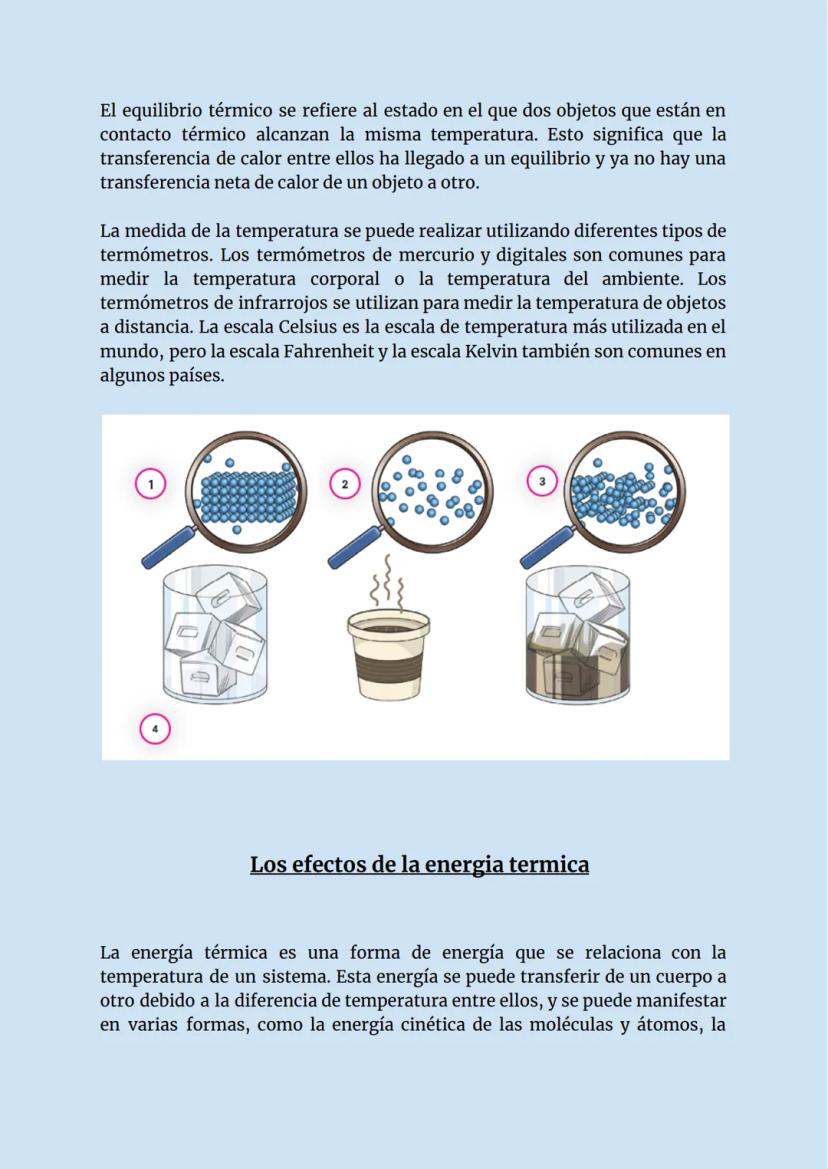 El equilibrio térmico se refiere al estado en el que dos objetos que están en contacto térmico alcanzan la misma temperatura. Esto significa que la transferencia de calor entre ellos ha llegado a un equilibrio y ya no hay una transferencia neta de calor de un objeto a otro.

La medida de la temperatura se puede realizar utilizando diferentes tipos de termómetros. Los termómetros de mercurio y digitales son comunes para medir la temperatura corporal o la temperatura del ambiente. Los termómetros de infrarrojos se utilizan para medir la temperatura de objetos a distancia. La escala Celsius es la escala de temperatura más utilizada en el mundo, pero la escala Fahrenheit y la escala Kelvin también son comunes en algunos países.

1
2
3
4

Los efectos de la energia termica

La energía térmica es una forma de energía que se relaciona con la temperatura de un sistema. Esta energía se puede transferir de un cuerpo a otro debido a la diferencia de temperatura entre ellos, y se puede manifestar en varias formas, como la energía cinética de las moléculas y átomos, la