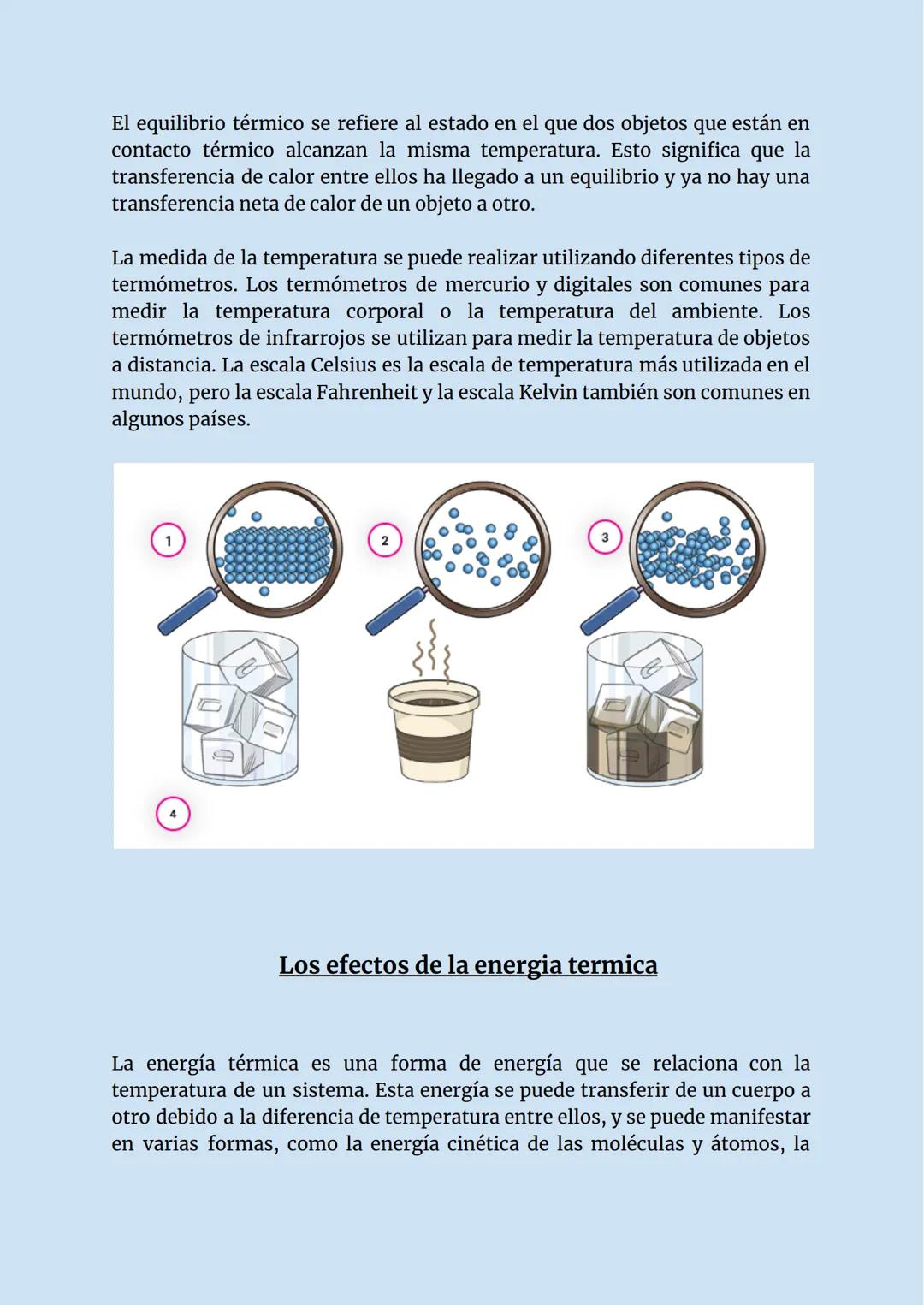 El equilibrio térmico se refiere al estado en el que dos objetos que están en contacto térmico alcanzan la misma temperatura. Esto significa que la transferencia de calor entre ellos ha llegado a un equilibrio y ya no hay una transferencia neta de calor de un objeto a otro.

La medida de la temperatura se puede realizar utilizando diferentes tipos de termómetros. Los termómetros de mercurio y digitales son comunes para medir la temperatura corporal o la temperatura del ambiente. Los termómetros de infrarrojos se utilizan para medir la temperatura de objetos a distancia. La escala Celsius es la escala de temperatura más utilizada en el mundo, pero la escala Fahrenheit y la escala Kelvin también son comunes en algunos países.

1

2

3

4

Los efectos de la energia termica

La energía térmica es una forma de energía que se relaciona con la temperatura de un sistema. Esta energía se puede transferir de un cuerpo a otro debido a la diferencia de temperatura entre ellos, y se puede manifestar en varias formas, como la energía cinética de las moléculas y átomos, la